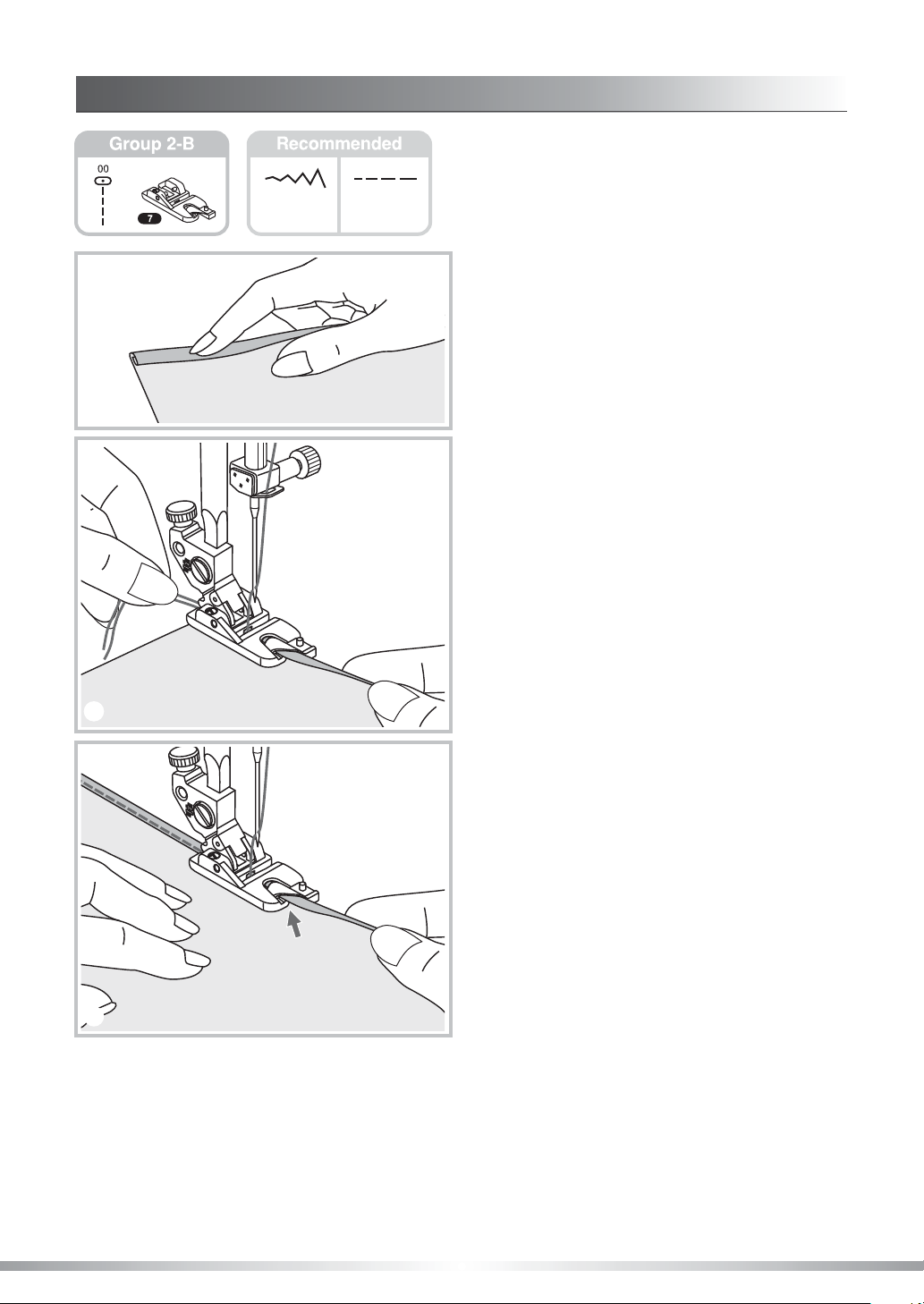 Group 2-B

00

7

Recommended