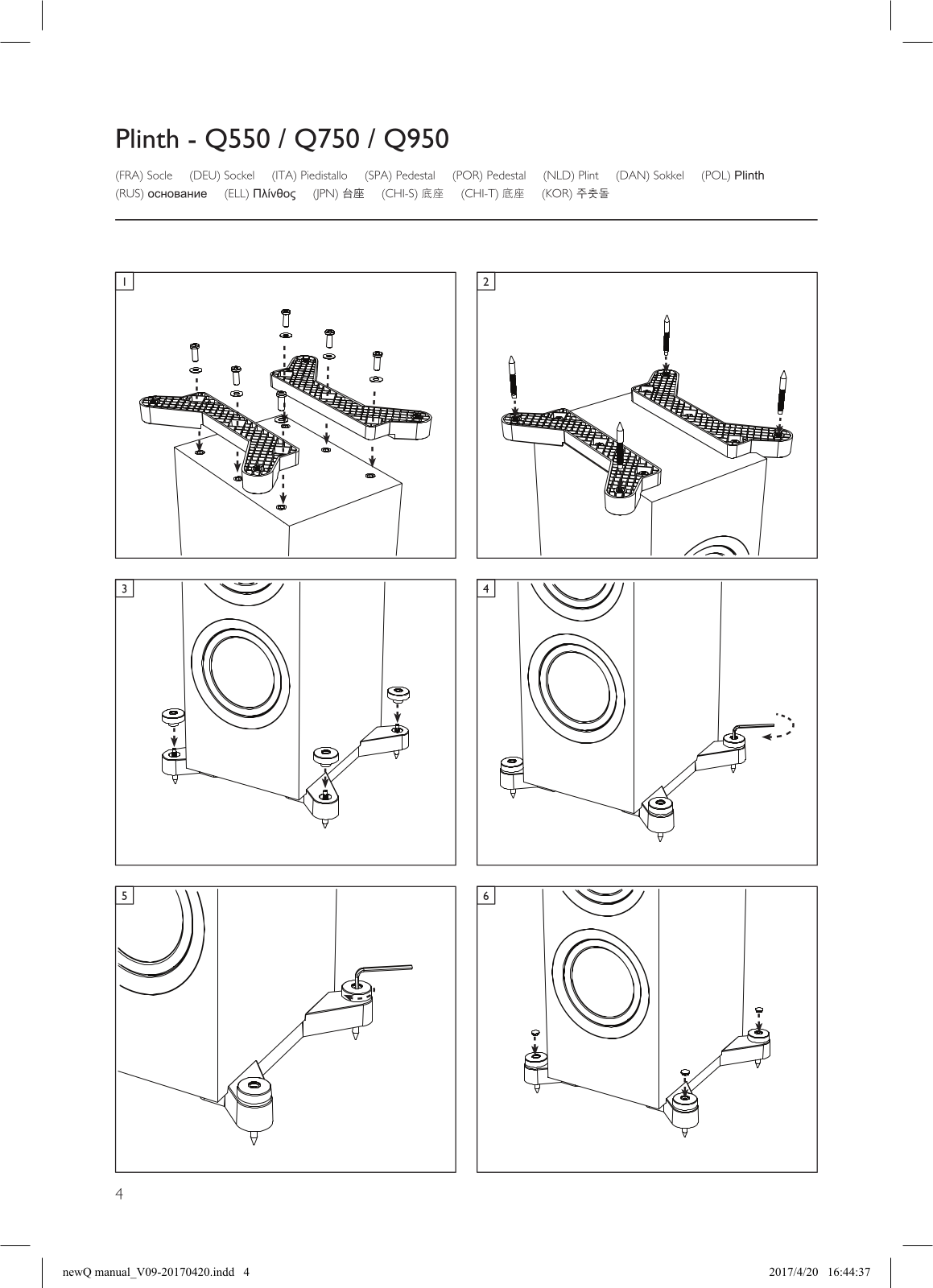 Plinth - Q550 / Q750 / Q950

(FRA) Socle (DEU) Sockel (ITA) Piedistallo (SPA) Pedestal (POR) Pedestal (NLD) Plint (DAN) Sokkel (POL) Plinth
(RUS) основание (ELL) Πλίνθος (JPN) 台座 (CHI-S) 底座 (CHI-T) 底座 (KOR) 주춧돌

1

2

3

4

5

6

4

newQ manual_V09-20170420.indd 4

2017/4/20 16:44:37