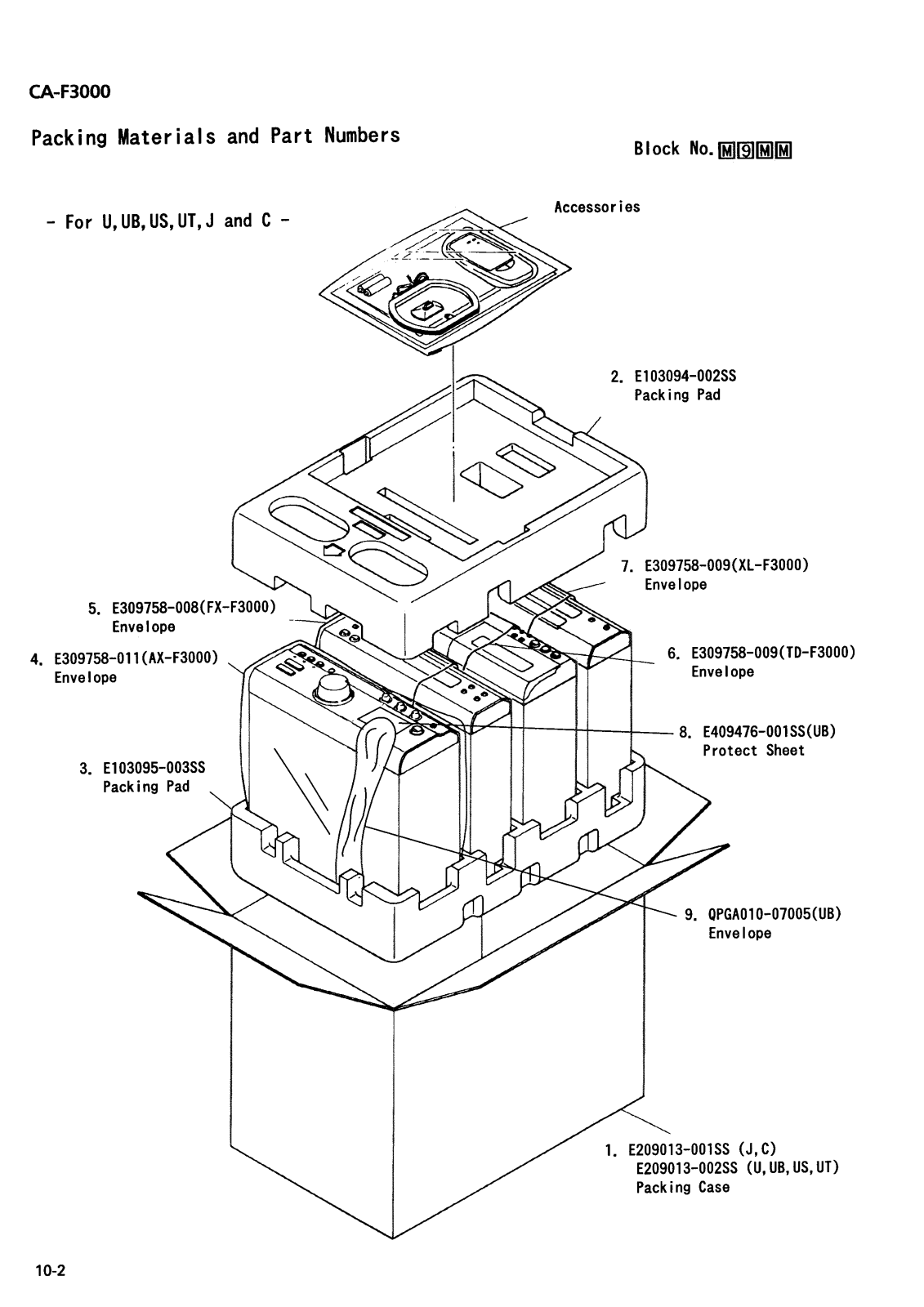 CA-F3000

Packing Materials and Part Numbers

Block No. M9MM

- For U,UB,US,UT,J and C -

Accessories

2. E103094-002SS
Packing Pad

7. E309758-009(XL-F3000)
Envelope

5. E309758-008(FX-F3000)
Envelope

4. E309758-011(AX-F3000)
Envelope

6. E309758-009(TD-F3000)
Envelope

8. E409476-001SS(UB)
Protect Sheet

3. E103095-003SS
Packing Pad

9. QPGA010-07005(UB)
Envelope

1. E209013-001SS (J,C)
E209013-002SS (U,UB,US,UT)
Packing Case

10-2