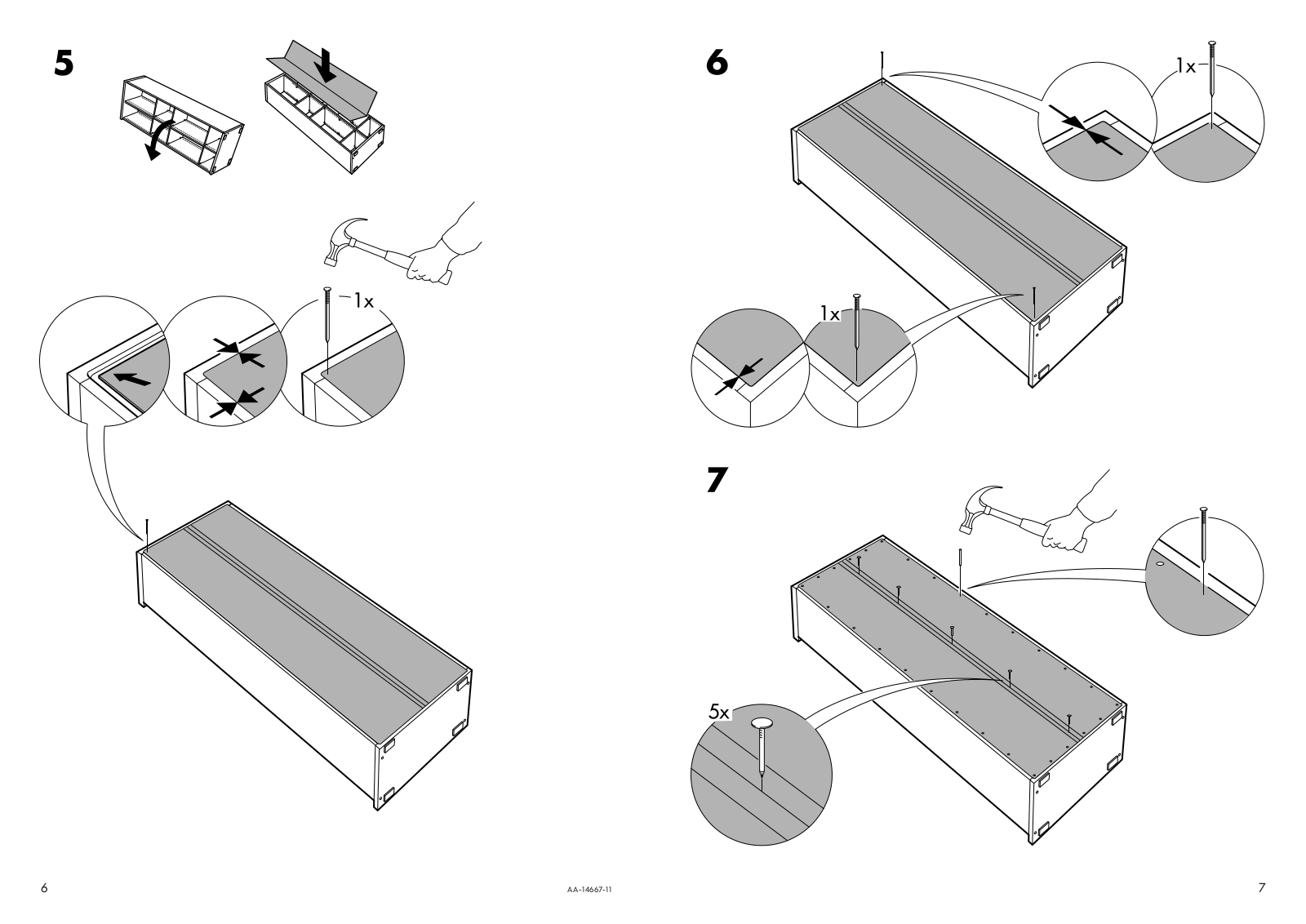 5

1x

6

1x

1x

7

5x

6

AA-14667-11

7