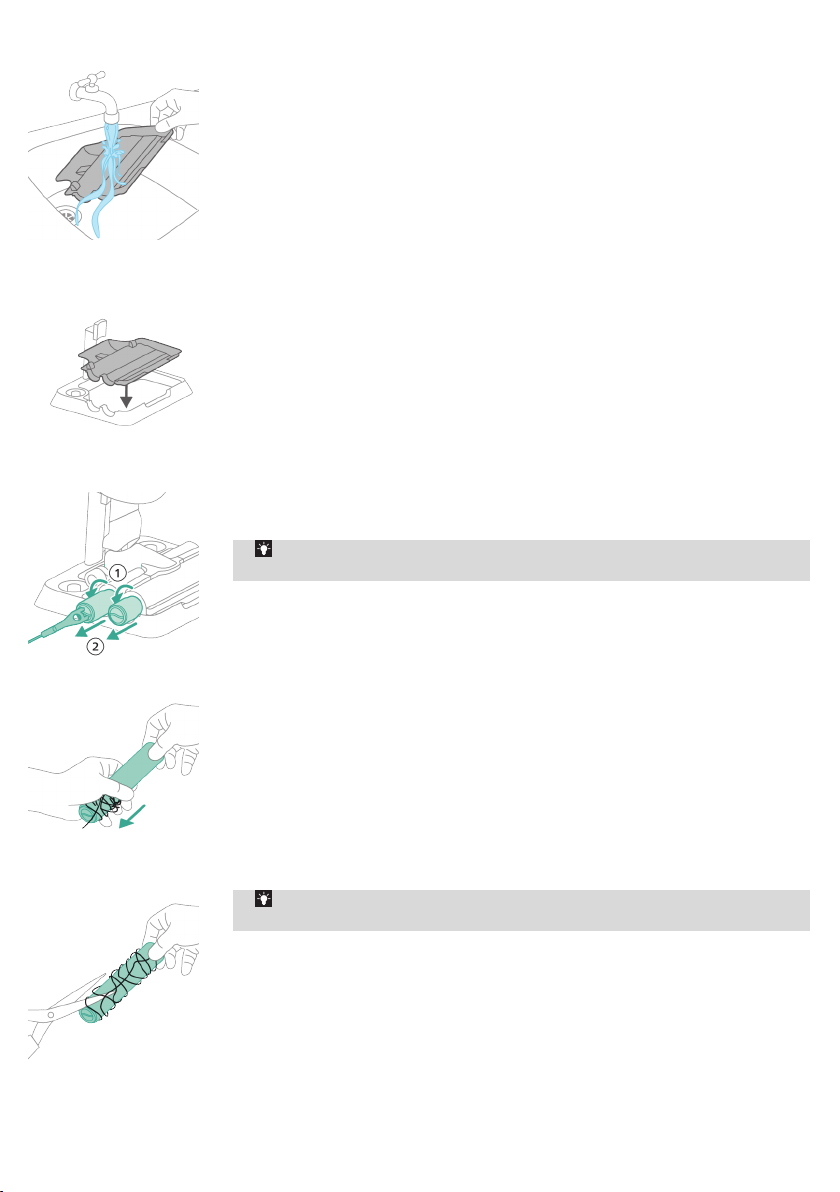 1

2