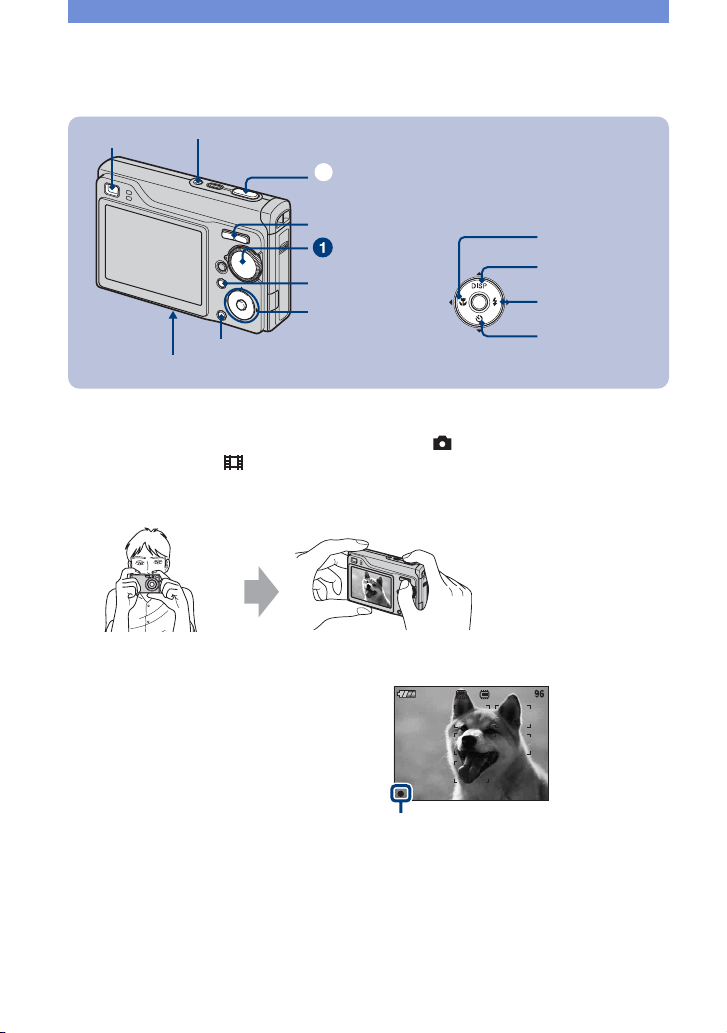 1

DISP

96