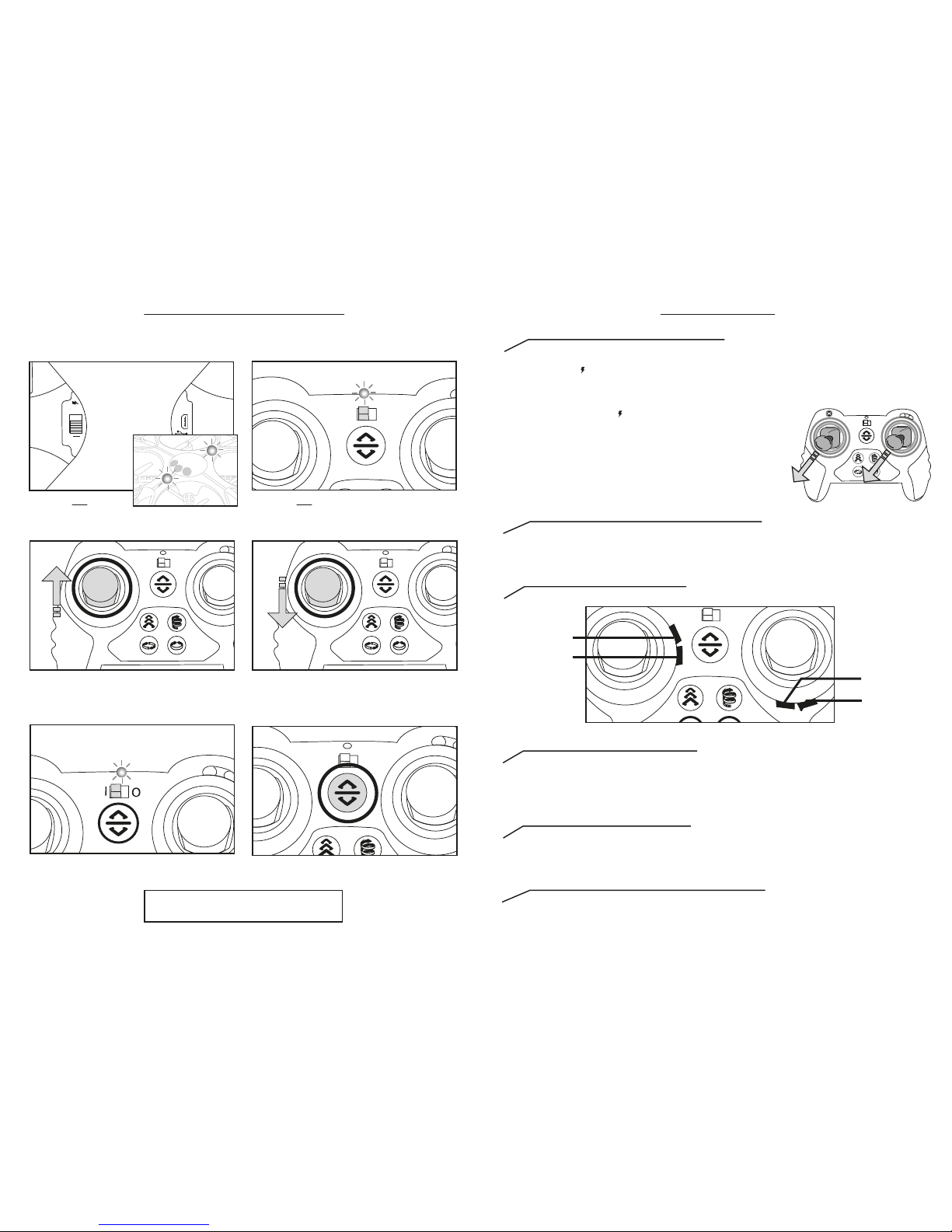 I O