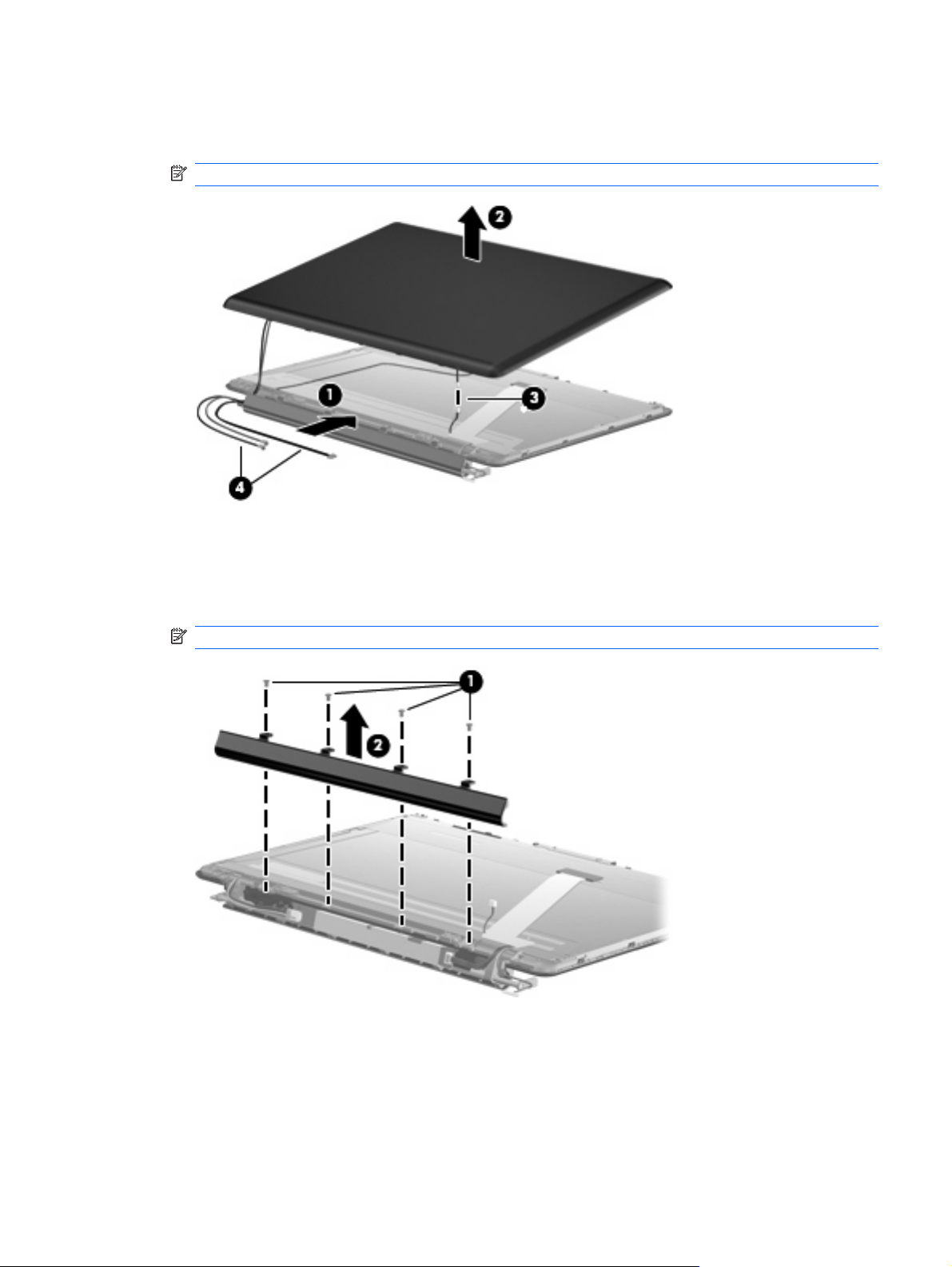 2

1

3

4

1

2