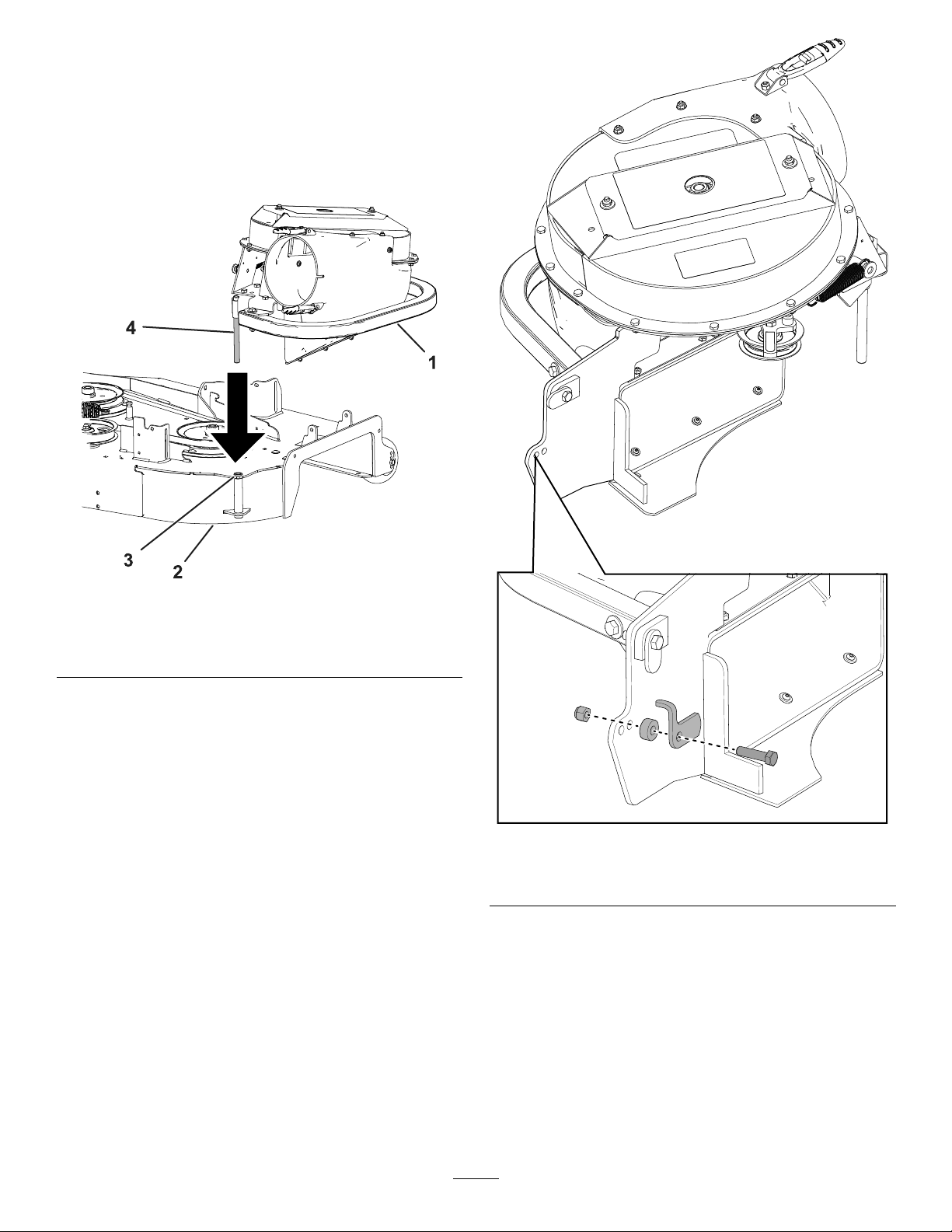 4

1

3

2