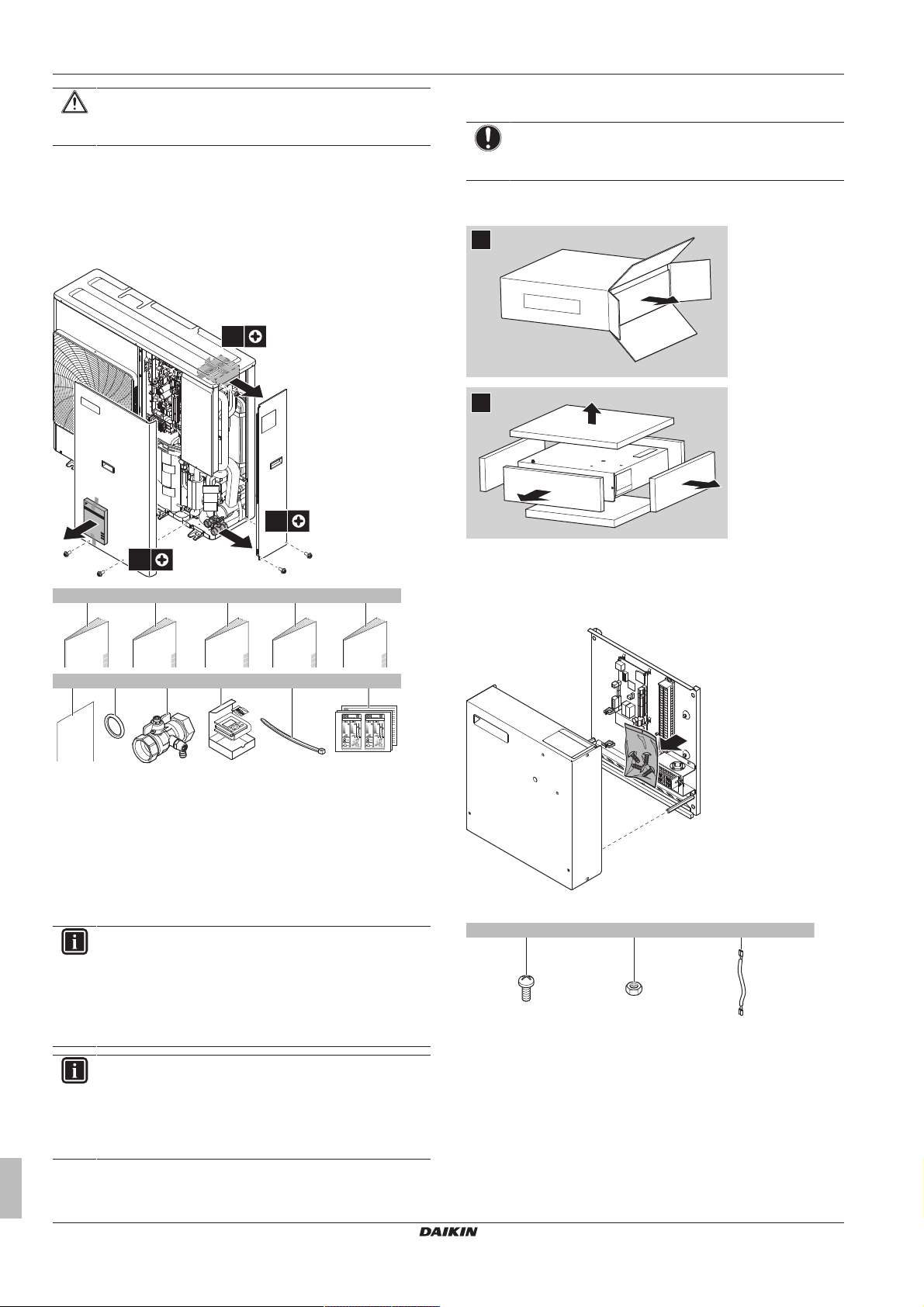 DAIKIN