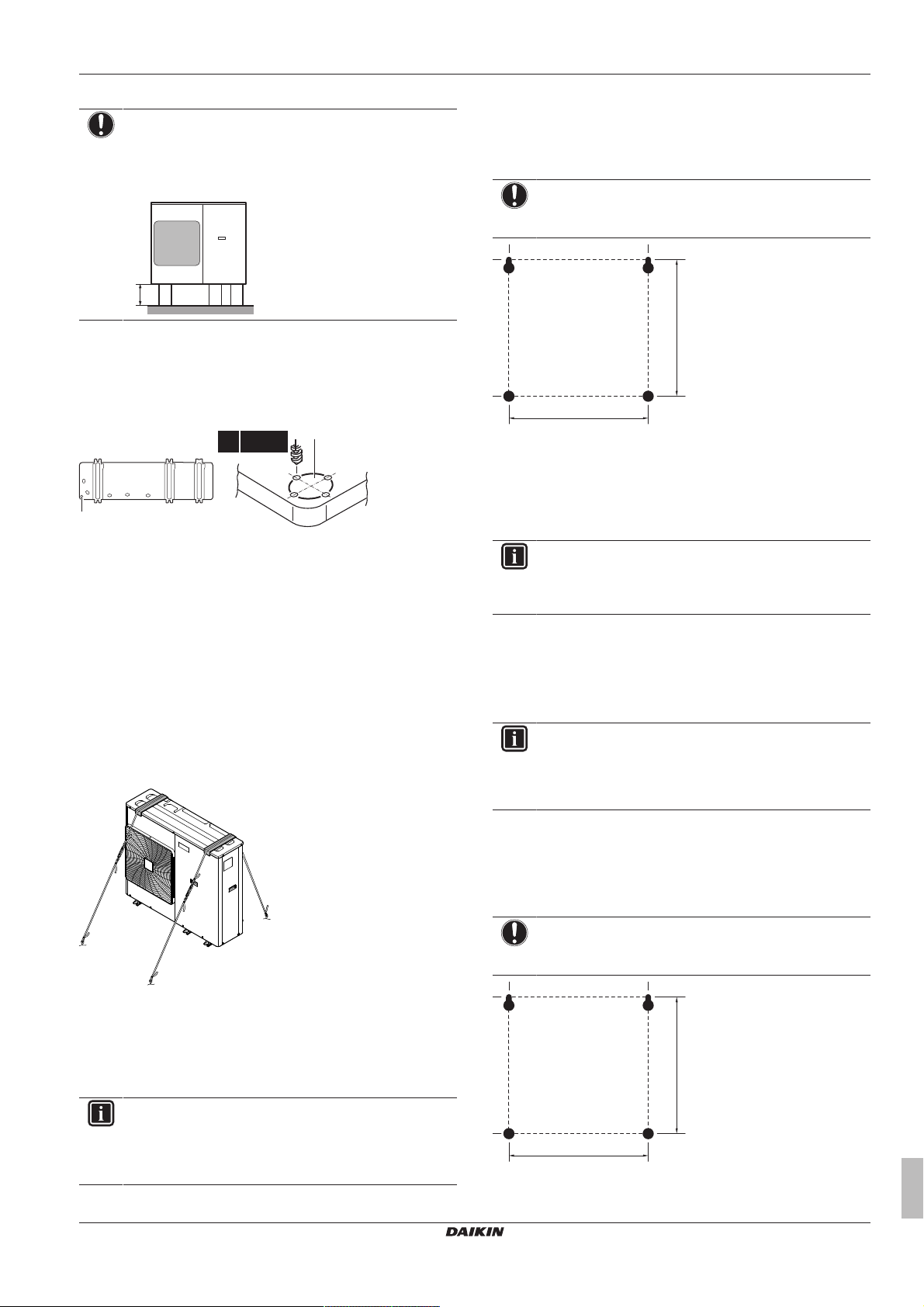 DAIKIN