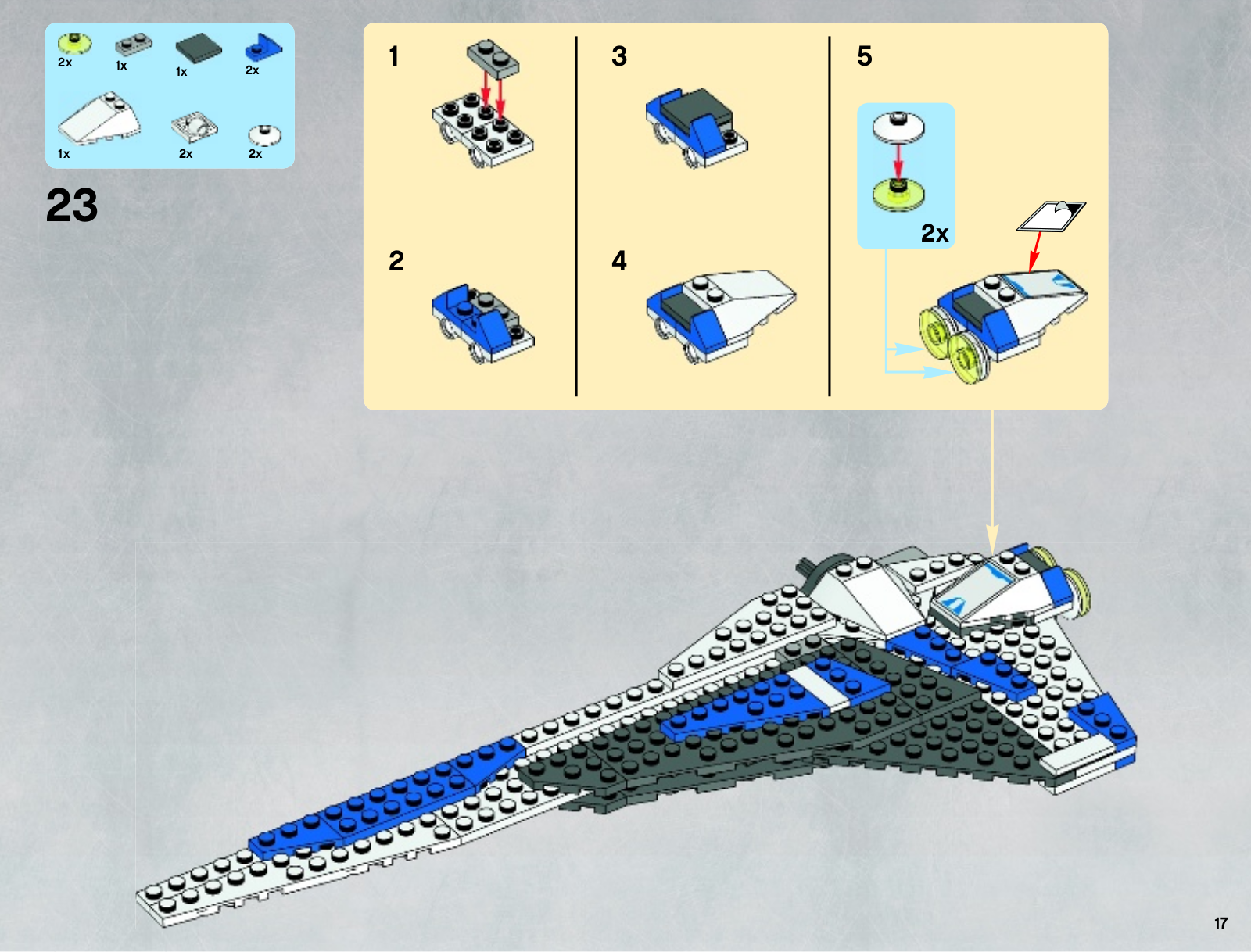 2x 1x 1x 2x

1x 2x 2x

23

1

2

3

4

5

2x

17