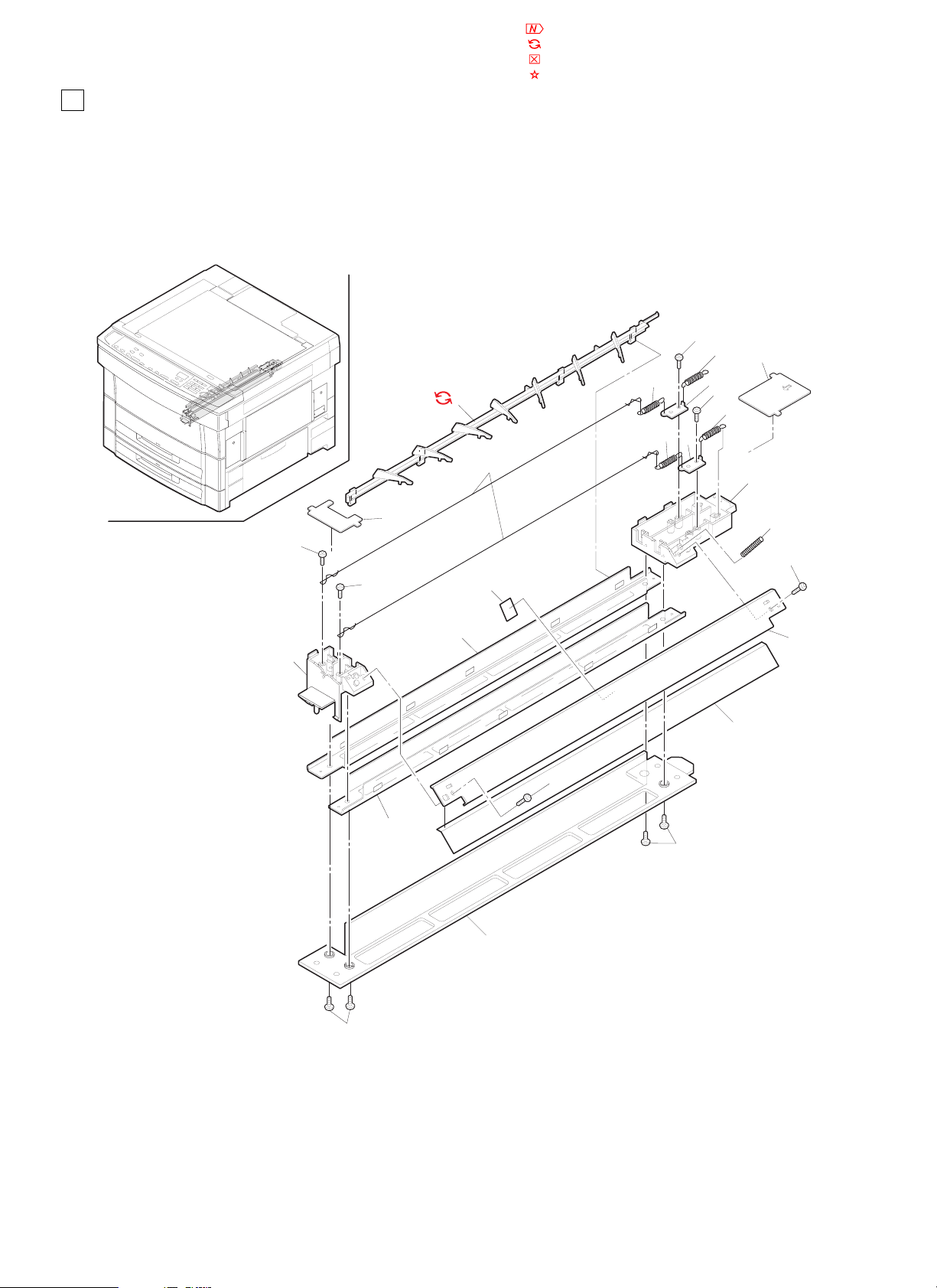 N