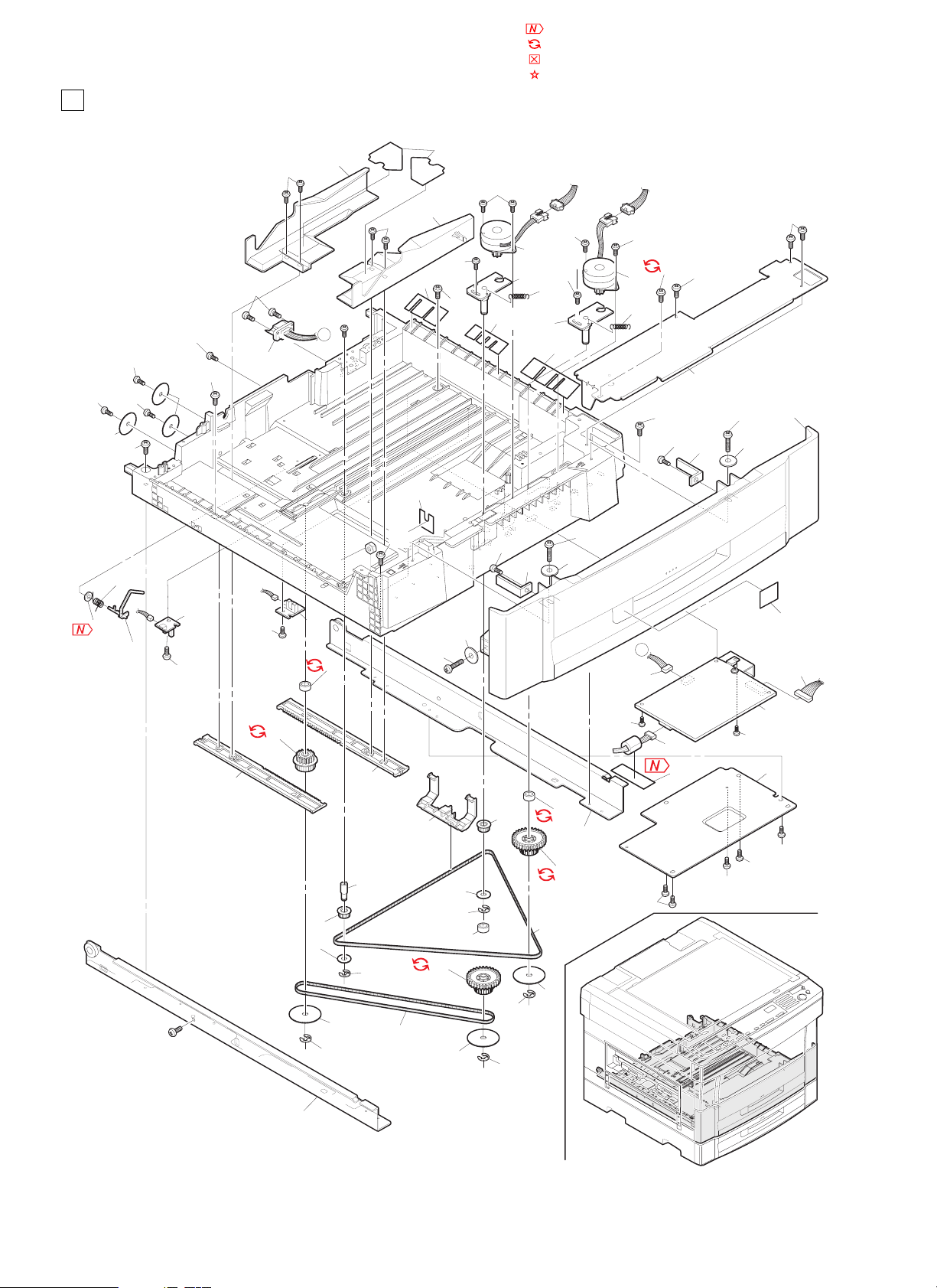 N