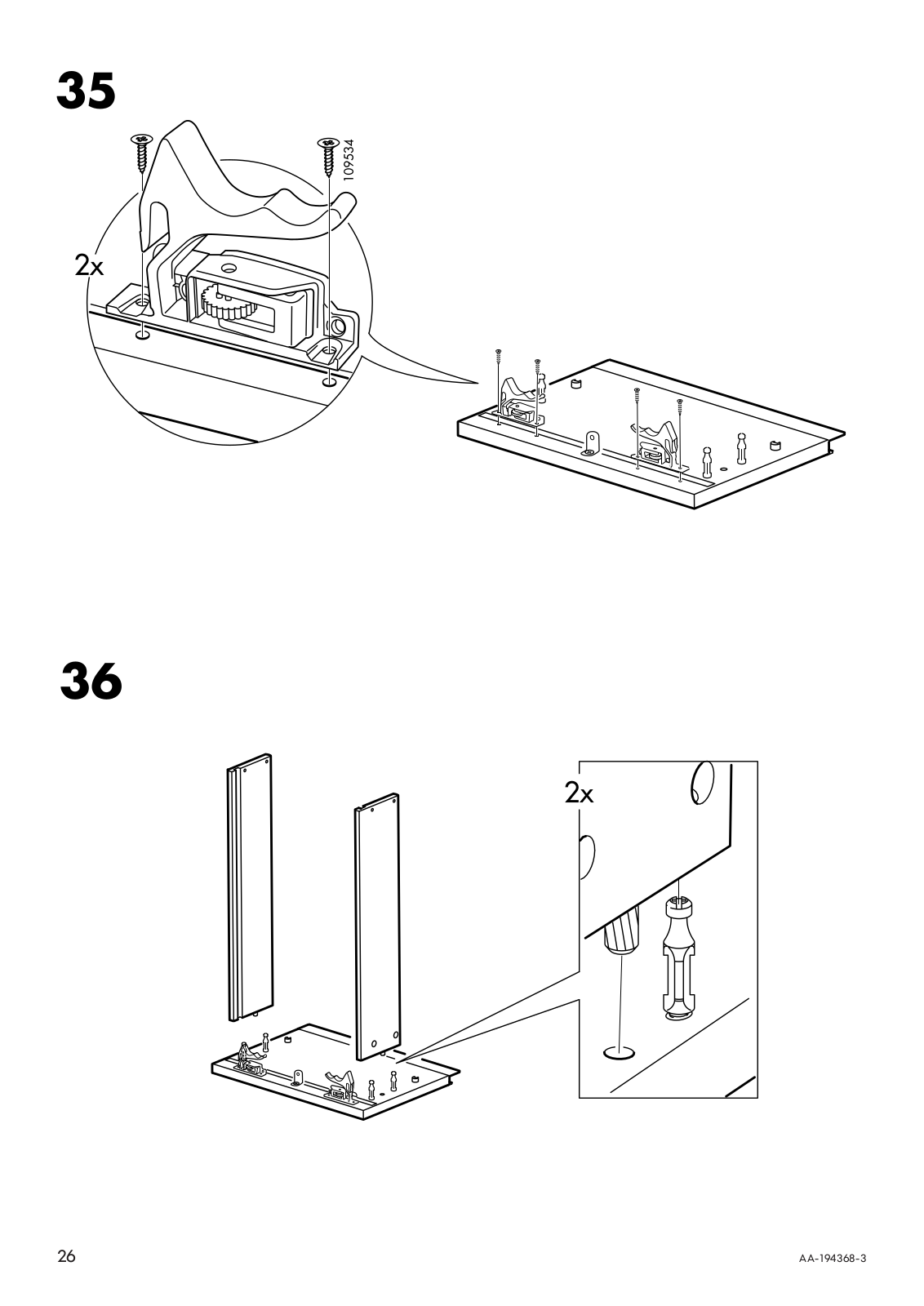 35

109534

2x

36

2x

26

AA-194368-3