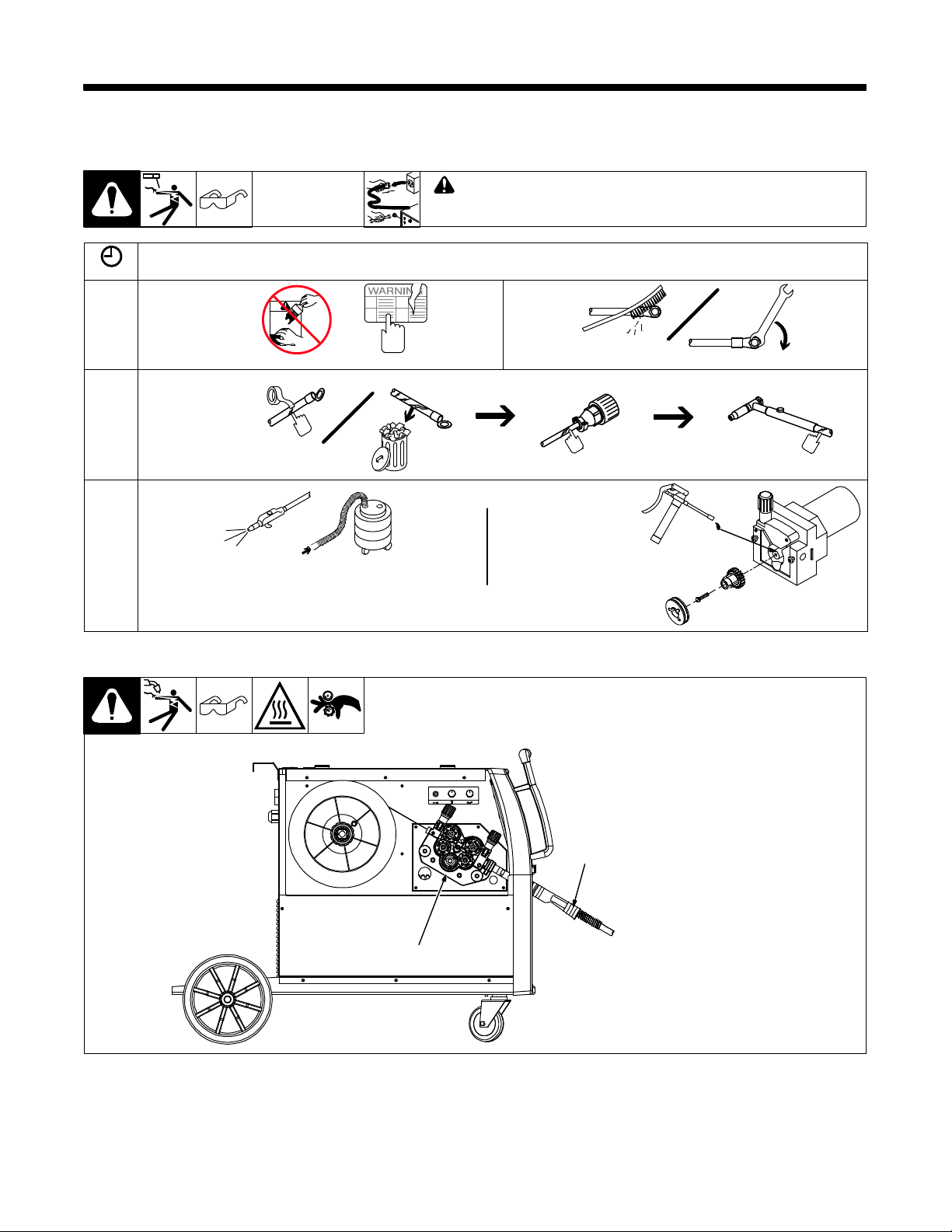 WARNIN