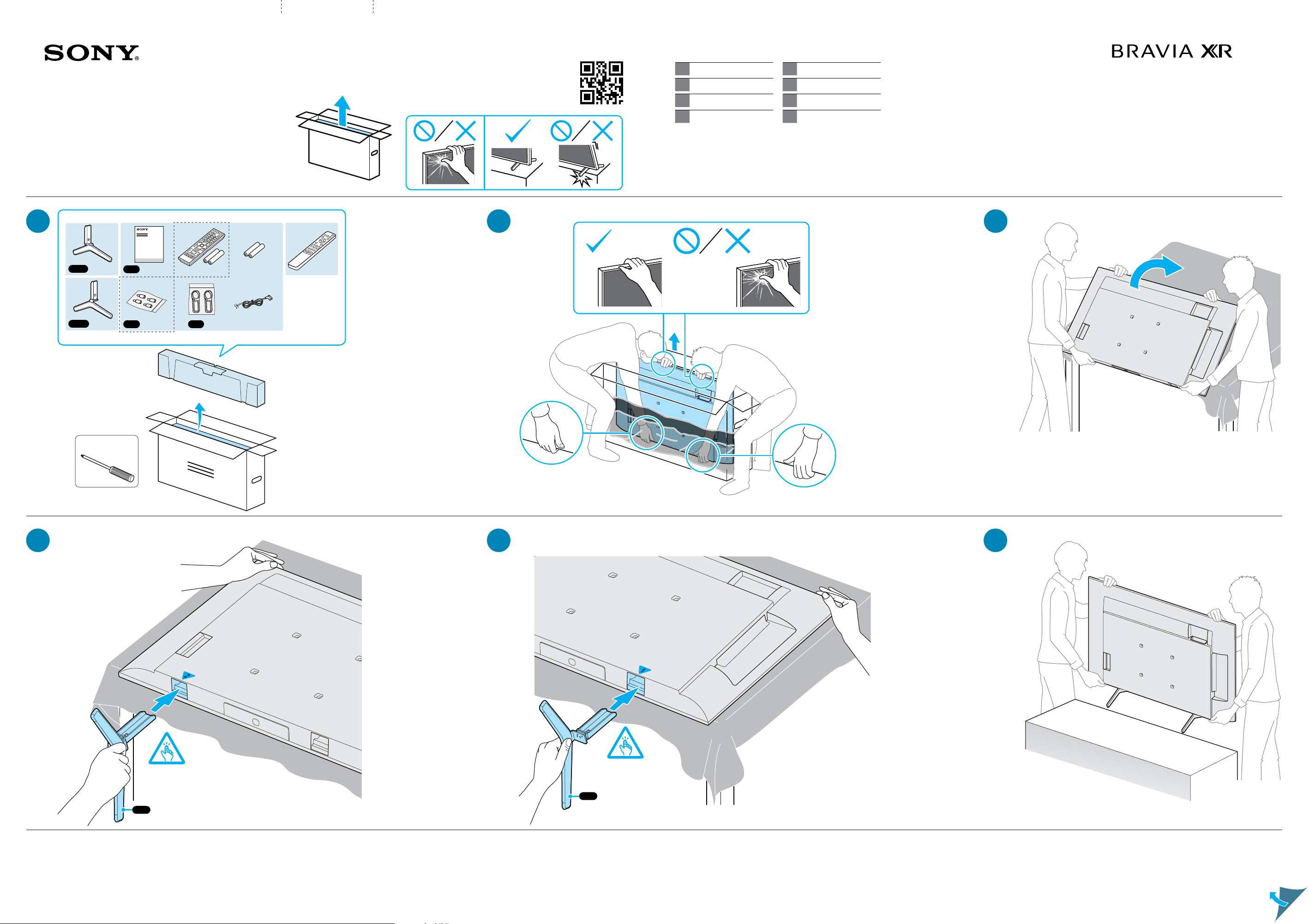 SONY

BRAVIA XR