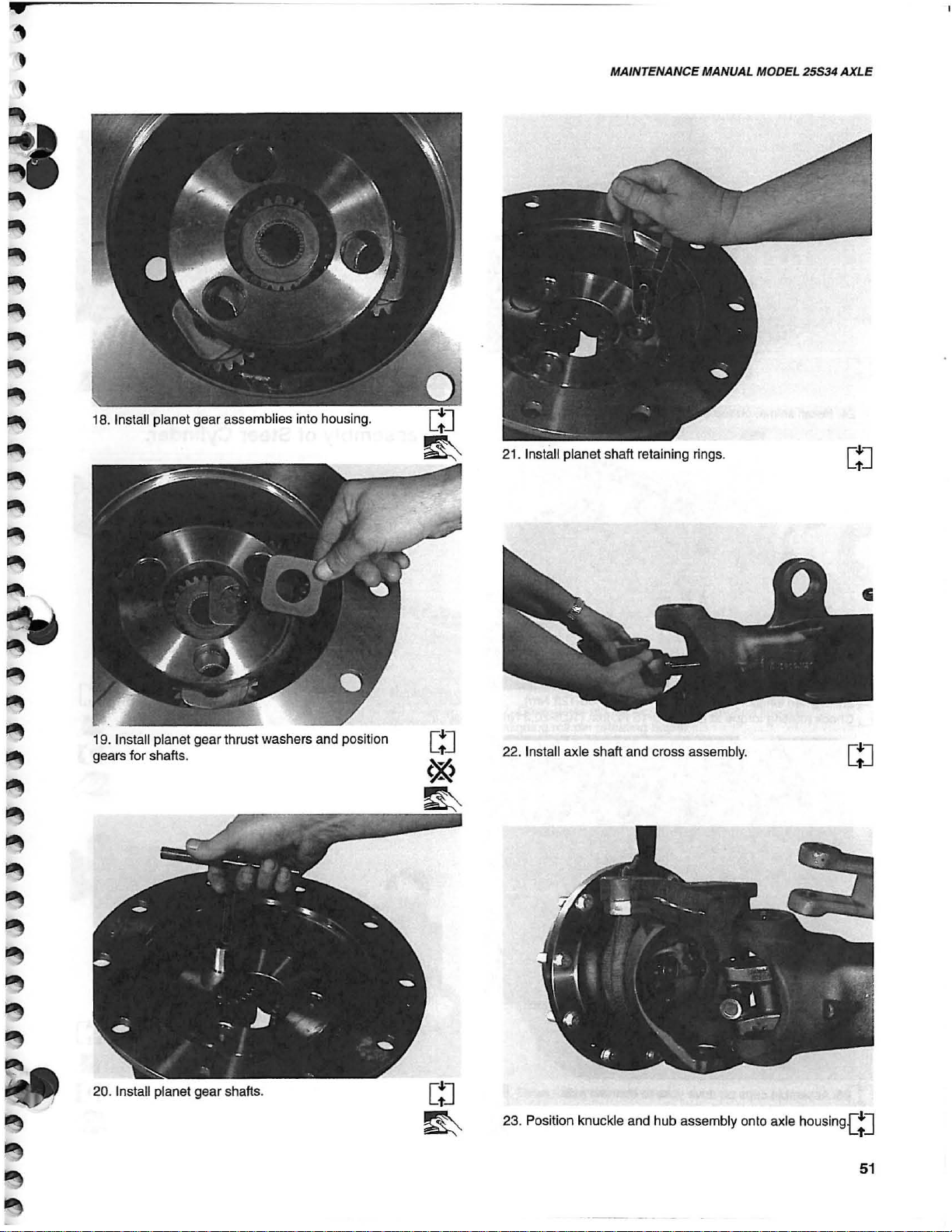 MAINTENANCE MANUAL MODEL 25S34 AXLE

18. Install planet gear assemblies into housing.

19. Install planet gear thrust washers and position gears for shafts.

20. Install planet gear shafts.

21. Install planet shaft retaining rings.

22. Install axle shaft and cross assembly.

23. Position knuckle and hub assembly onto axle housing.

51