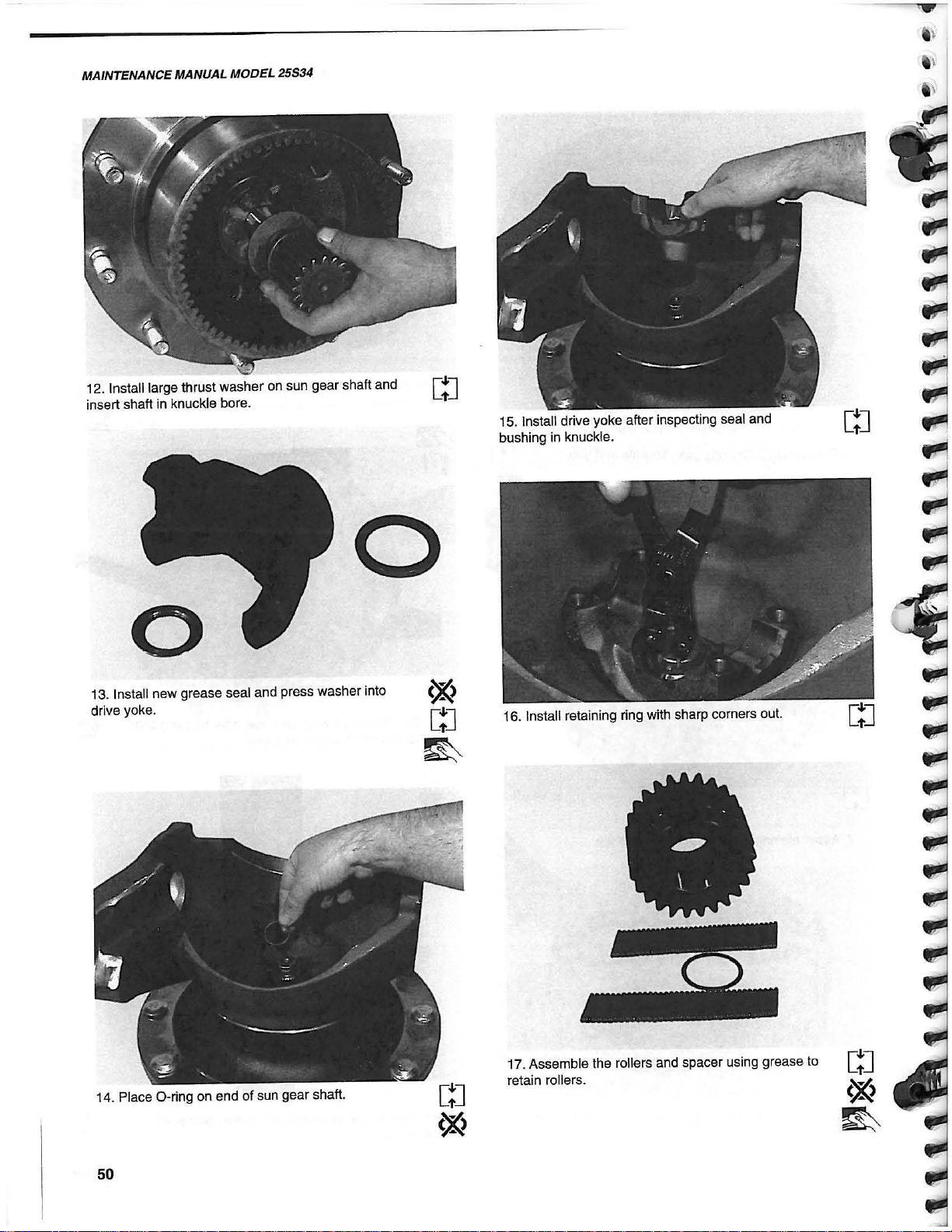 MAINTENANCE MANUAL MODEL 25S34

12. Install large thrust washer on sun gear shaft and insert shaft in knuckle bore.

13. Install new grease seal and press washer into drive yoke.

14. Place O-ring on end of sun gear shaft.

15. Install drive yoke after inspecting seal and bushing in knuckle.

16. Install retaining ring with sharp corners out.

17. Assemble the rollers and spacer using grease to retain rollers.

50