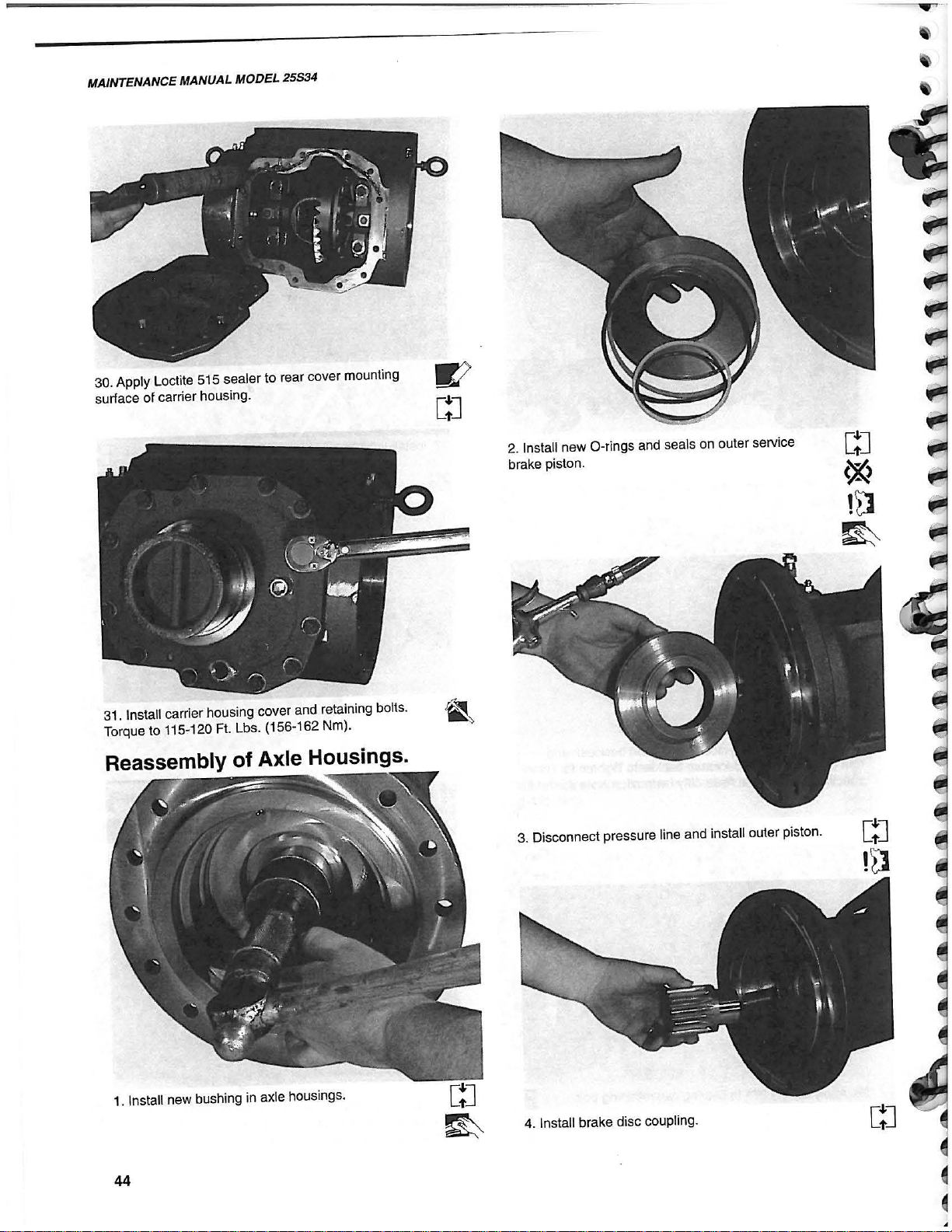 MAINTENANCE MANUAL MODEL 25S34

30. Apply Loctite 515 sealer to rear cover mounting surface of carrier housing.

31. Install carrier housing cover and retaining bolts. Torque to 115-120 Ft. Lbs. (156-162 Nm).

Reassembly of Axle Housings.

1. Install new bushing in axle housings.

2. Install new O-rings and seals on outer service brake piston.

3. Disconnect pressure line and install outer piston.

4. Install brake disc coupling.

44