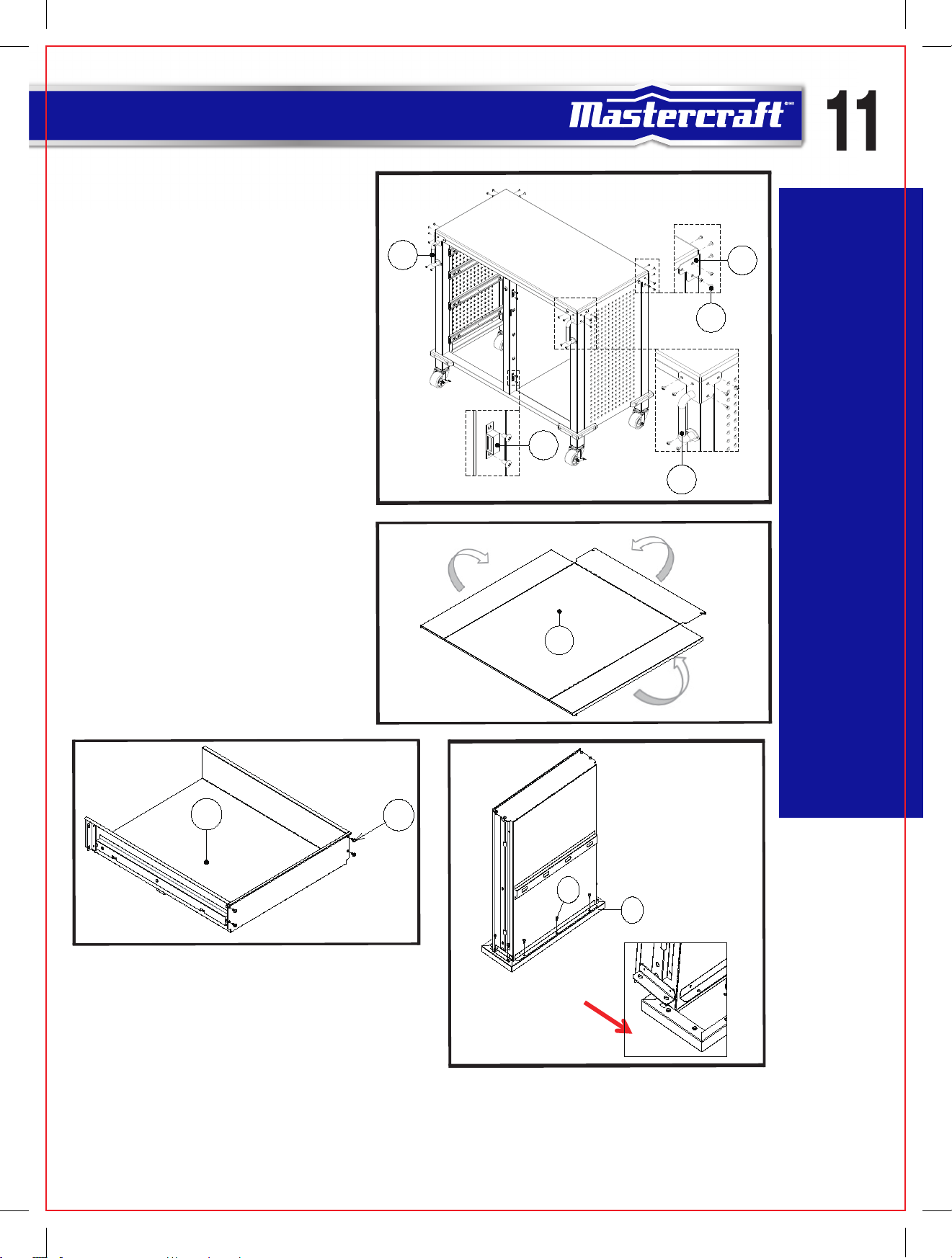 Mastercraft

11