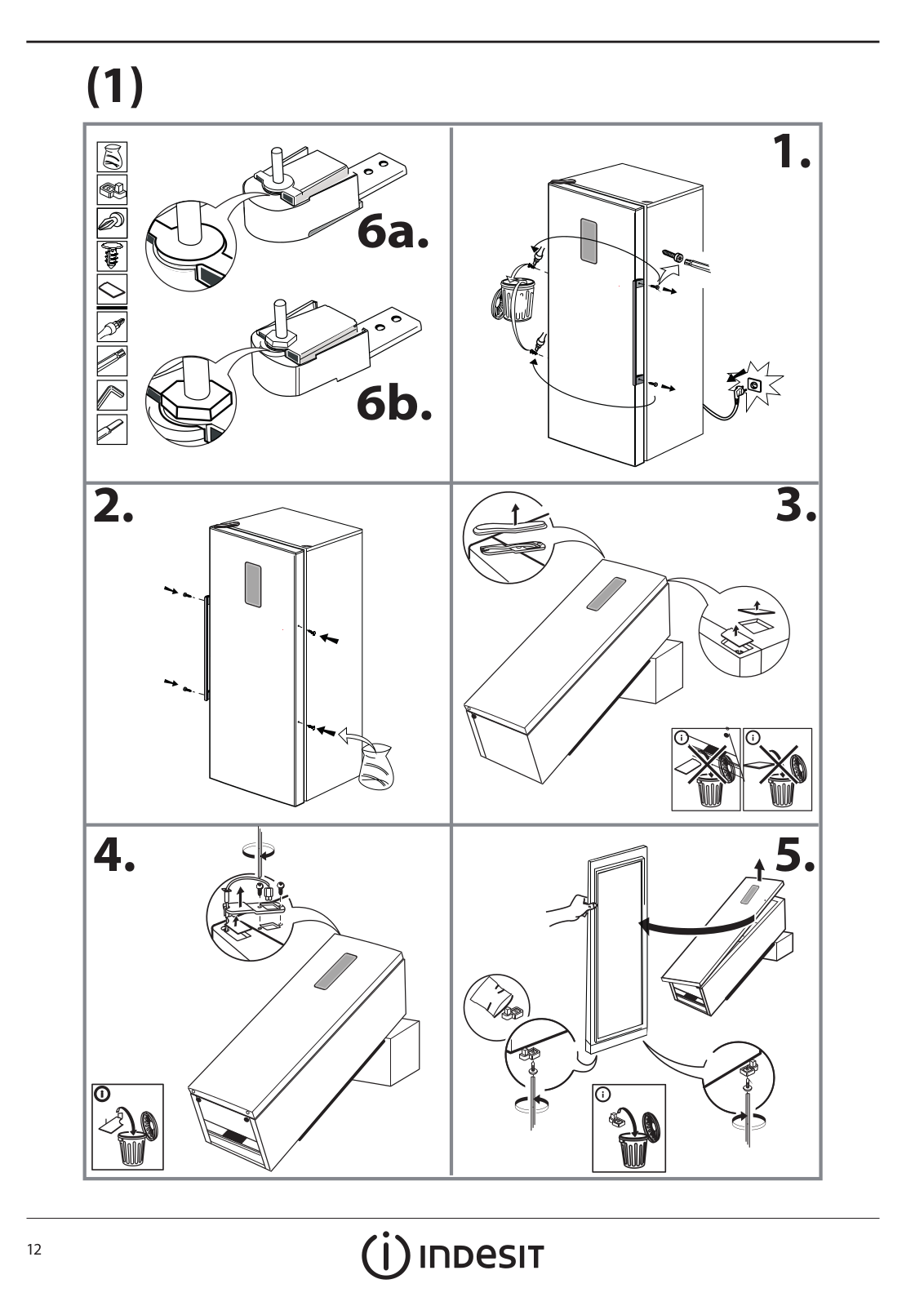 (1)

6a.

6b.

1.

2.

3.

4.

5.

12

INDESIT