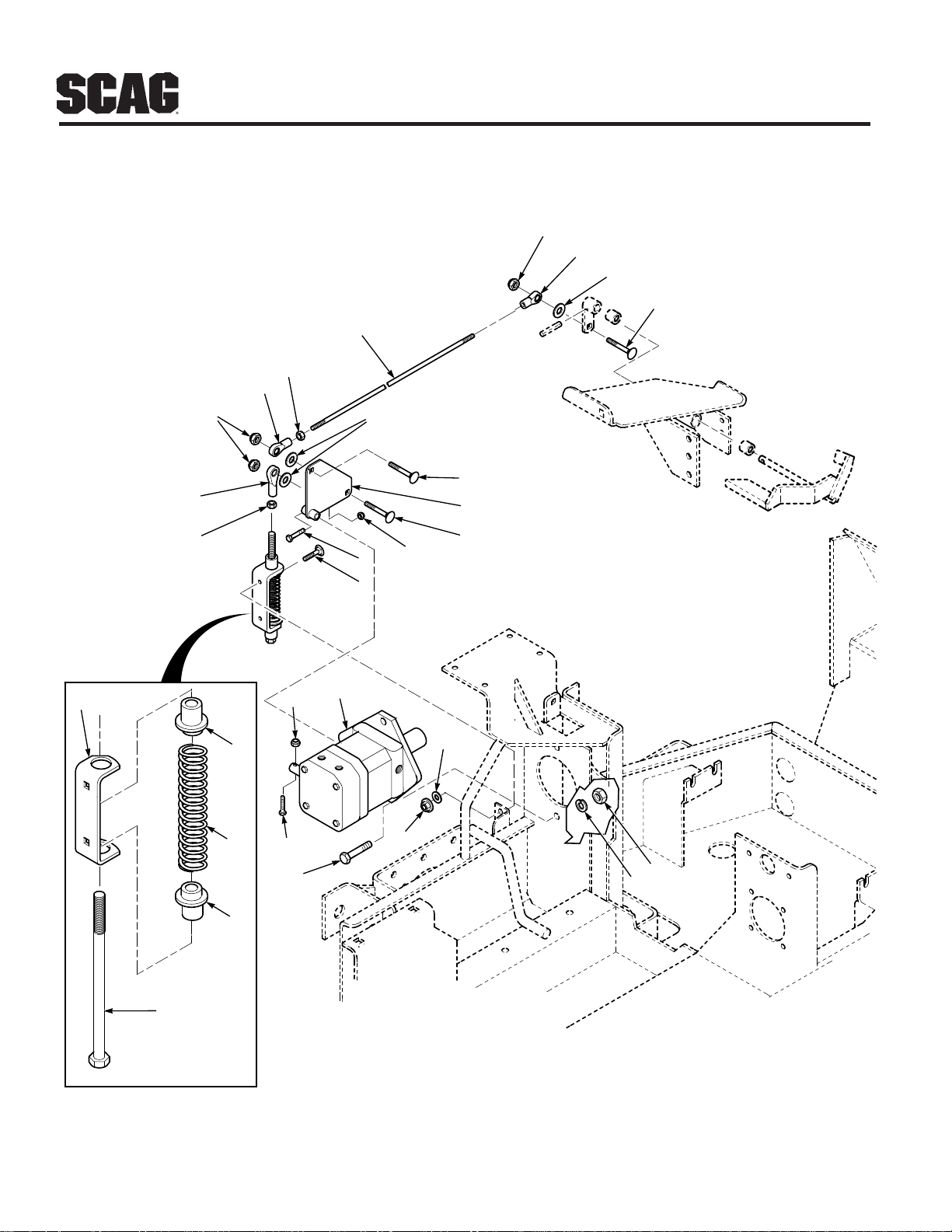 SCAG