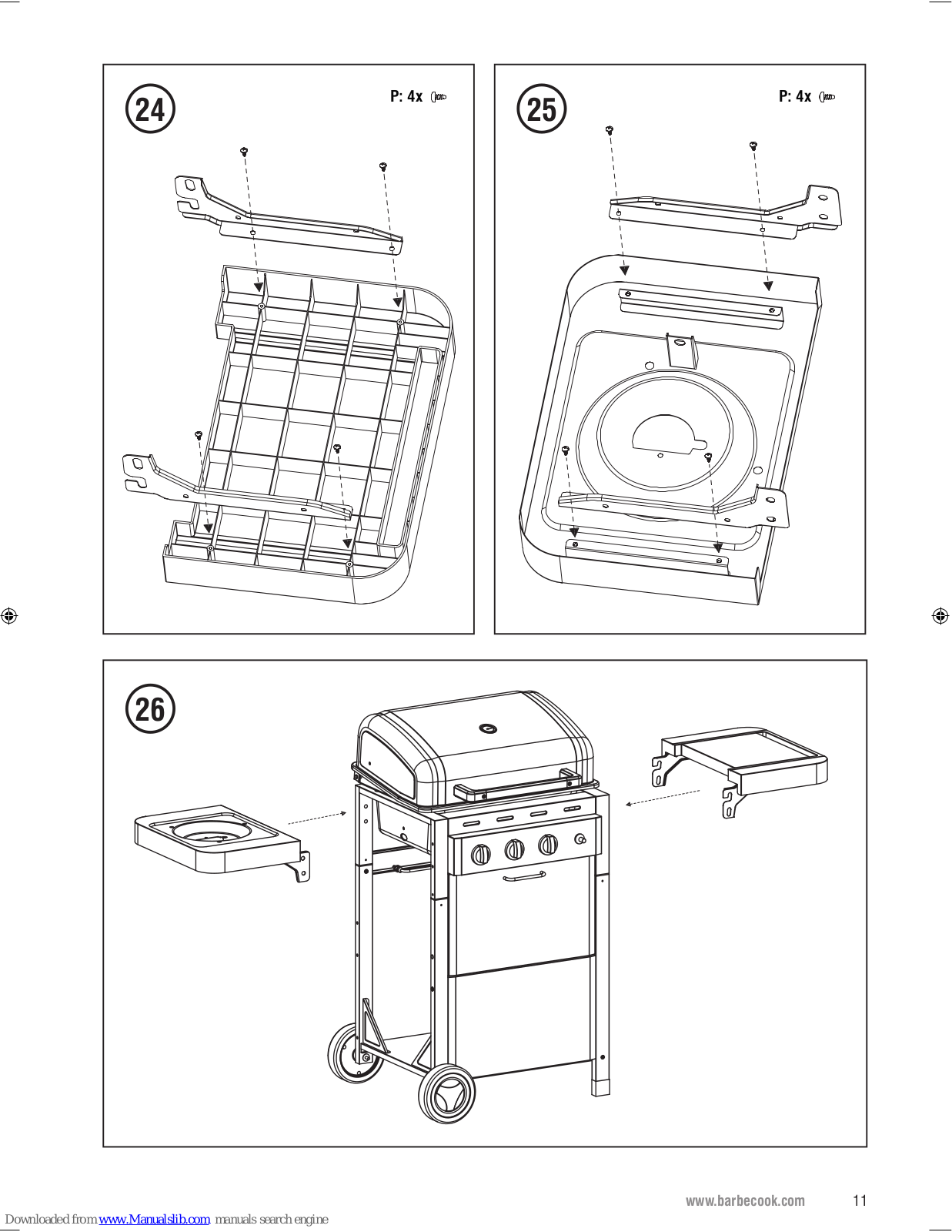 24

P: 4x

25

P: 4x

26

www.barbecook.com 11

Downloaded from www.Manualslib.com manuals search engine