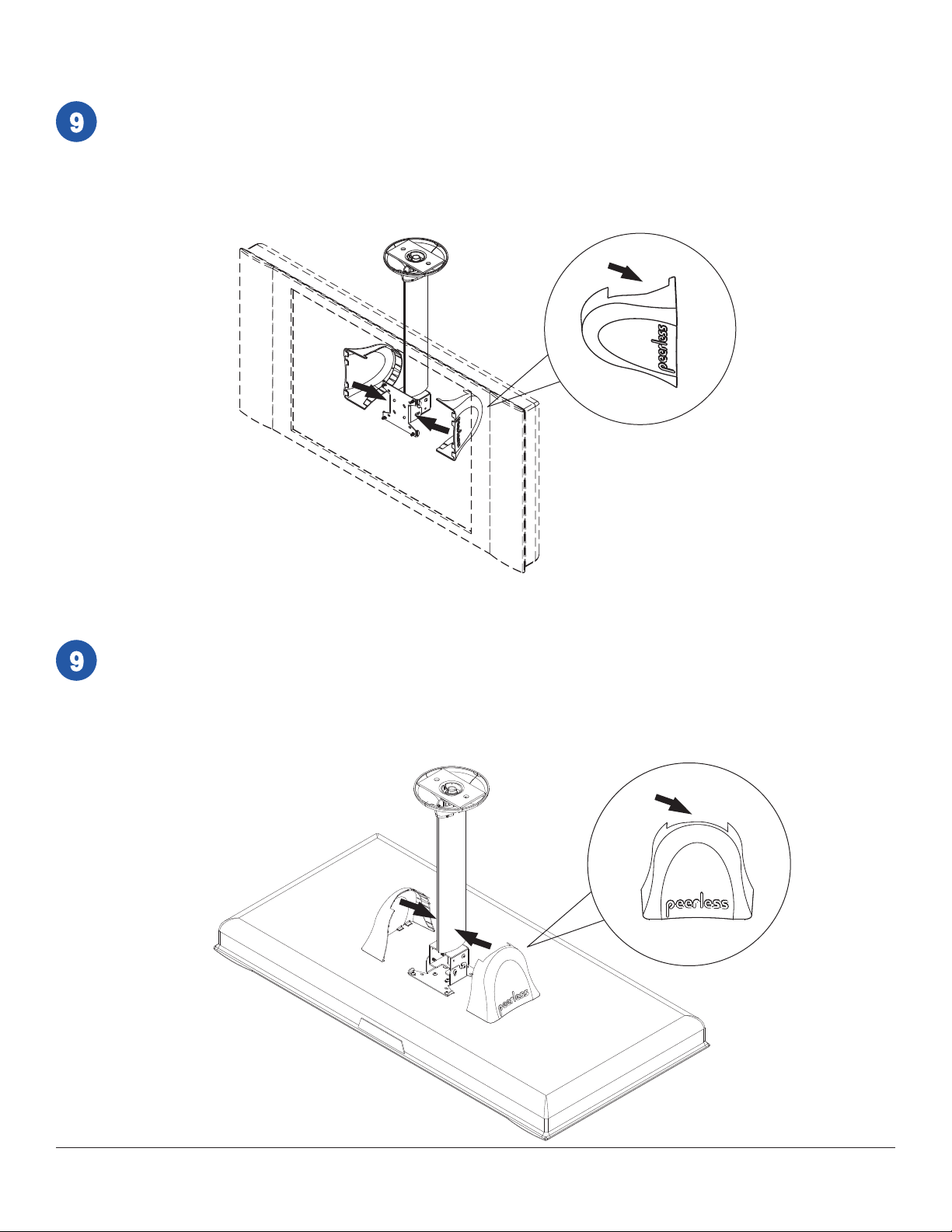 9

peerless

9

peerless

peerless