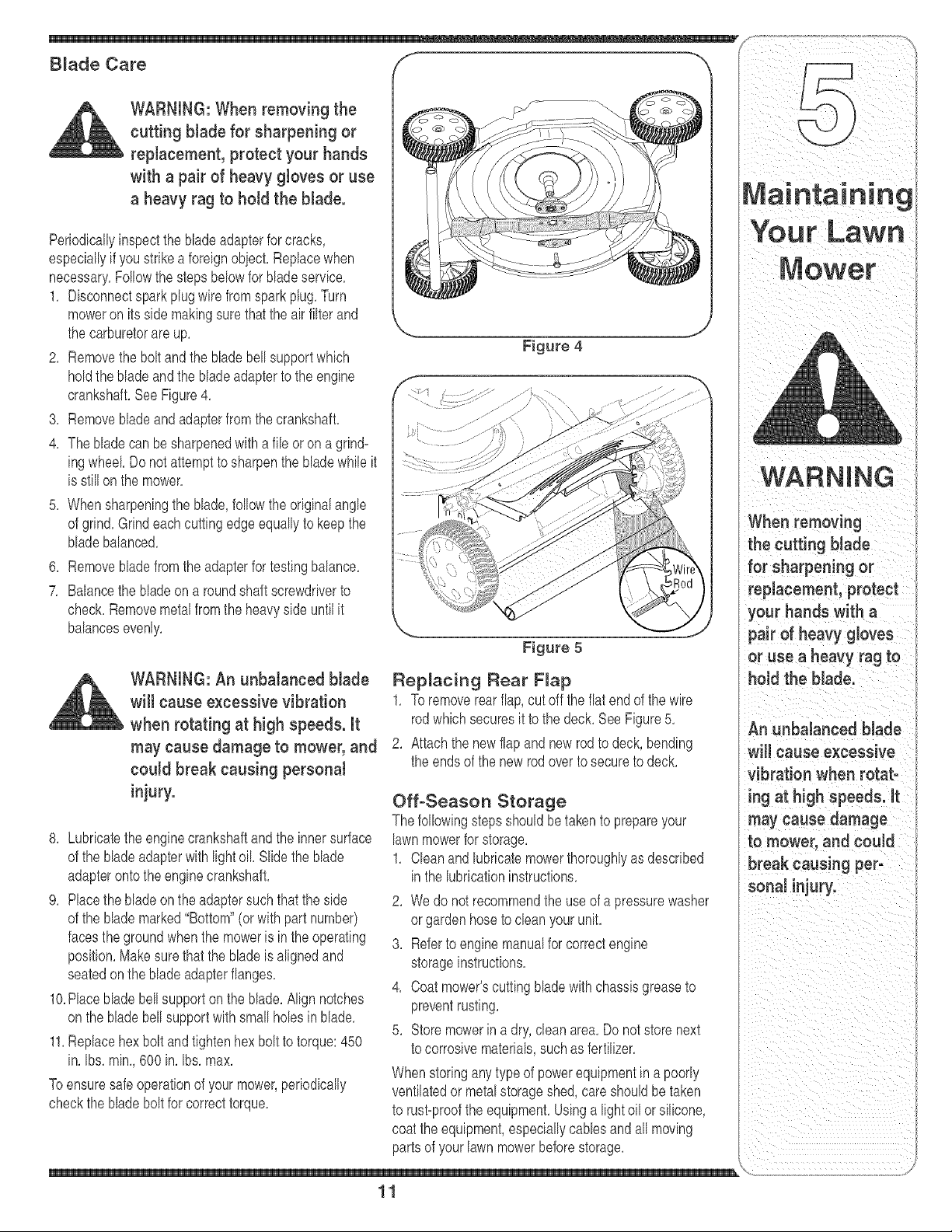 Blade Care

WARNING: When removing the cutting blade for sharpening or replacement, protect your hands with a pair of heavy gloves or use a heavy rag to hold the blade.

Periodically inspect the blade adapter for cracks, especially if you strike a foreign object. Replace when necessary. Follow the steps below for blade service.

1. Disconnect spark plug wire from spark plug. Turn mower on its side making sure that the air filter and the carburetor are up.
2. Remove the bolt and the blade bell support which hold the blade and the blade adapter to the engine crankshaft. See Figure 4.
3. Remove blade and adapter from the crankshaft.
4. The blade can be sharpened with a file or on a grinding wheel. Do not attempt to sharpen the blade while it is still on the mower.
5. When sharpening the blade, follow the original angle of grind. Grind each cutting edge equally to keep the blade balanced.
6. Remove blade from the adapter for testing balance.
7. Balance the blade on a round shaft screwdriver to check. Remove metal from the heavy side until it balances evenly.

WARNING: An unbalanced blade will cause excessive vibration when rotating at high speeds. It may cause damage to mower, and could break causing personal injury.

8. Lubricate the engine crankshaft and the inner surface of the blade adapter with light oil. Slide the blade adapter onto the engine crankshaft.
9. Place the blade on the adapter such that the side of the blade marked "Bottom" (or with part number) faces the ground when the mower is in the operating position. Make sure that the blade is aligned and seated on the blade adapter flanges.
10. Place blade bell support on the blade. Align notches on the blade bell support with small holes in blade.
11. Replace hex bolt and tighten hex bolt to torque: 450 in. lbs. min., 600 in. lbs. max.

To ensure safe operation of your mower, periodically check the blade bolt for correct torque.

Figure 4

Wire
Rod

Figure 5

Replacing Rear Flap

1. To remove rear flap, cut off the flat end of the wire rod which secures it to the deck. See Figure 5.
2. Attach the new flap and new rod to deck, bending the ends of the new rod over to secure to deck.

Off-Season Storage

The following steps should be taken to prepare your lawn mower for storage.

1. Clean and lubricate mower thoroughly as described in the lubrication instructions.
2. We do not recommend the use of a pressure washer or garden hose to clean your unit.
3. Refer to engine manual for correct engine storage instructions.
4. Coat mower's cutting blade with chassis grease to prevent rusting.
5. Store mower in a dry, clean area. Do not store next to corrosive materials, such as fertilizer.

When storing any type of power equipment in a poorly ventilated or metal storage shed, care should be taken to rust-proof the equipment. Using a light oil or silicone, coat the equipment, especially cables and all moving parts of your lawn mower before storage.

5

Maintaining Your Lawn Mower

WARNING

When removing the cutting blade for sharpening or replacement, protect your hands with a pair of heavy gloves or use a heavy rag to hold the blade.

An unbalanced blade will cause excessive vibration when rotating at high speeds. It may cause damage to mower, and could break causing personal injury.

11