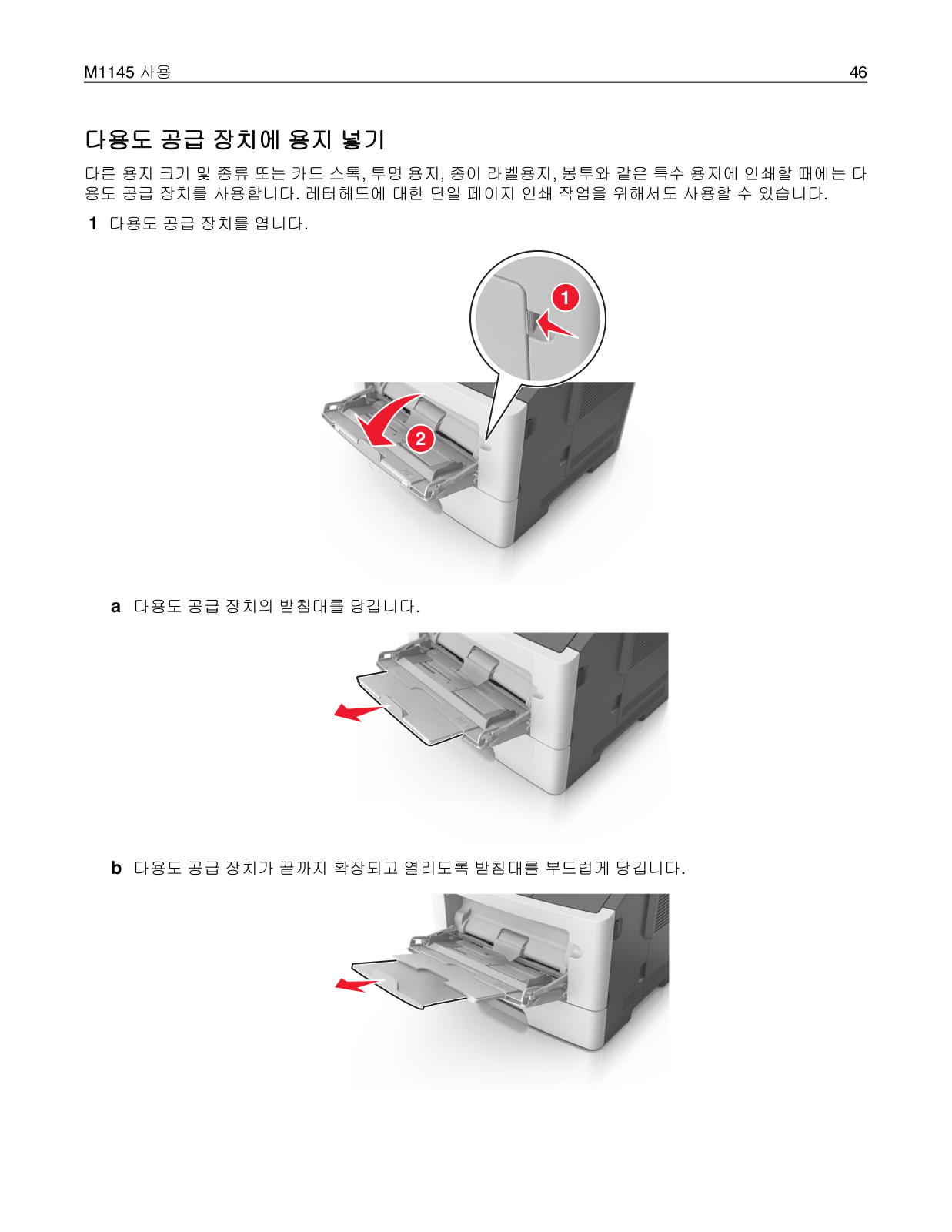 M1145 사용 46

다용도 공급 장치에 용지 넣기

다른 용지 크기 및 종류 또는 카드 스톡, 투명 용지, 종이 라벨용지, 봉투와 같은 특수 용지에 인쇄할 때에는 다용도 공급 장치를 사용합니다. 레터헤드에 대한 단일 페이지 인쇄 작업을 위해서도 사용할 수 있습니다.

1 다용도 공급 장치를 엽니다.

1

2

a 다용도 공급 장치의 받침대를 당깁니다.

b 다용도 공급 장치가 끝까지 확장되고 열리도록 받침대를 부드럽게 당깁니다.