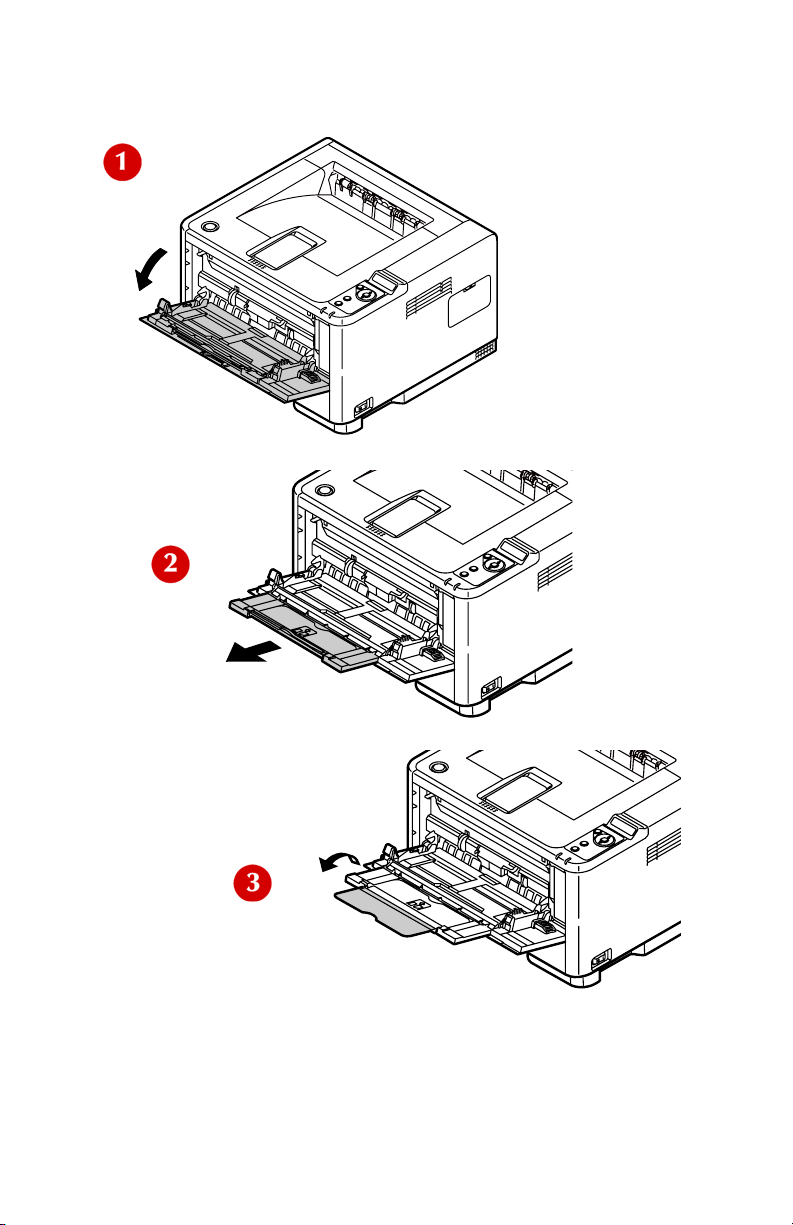 1

2

3