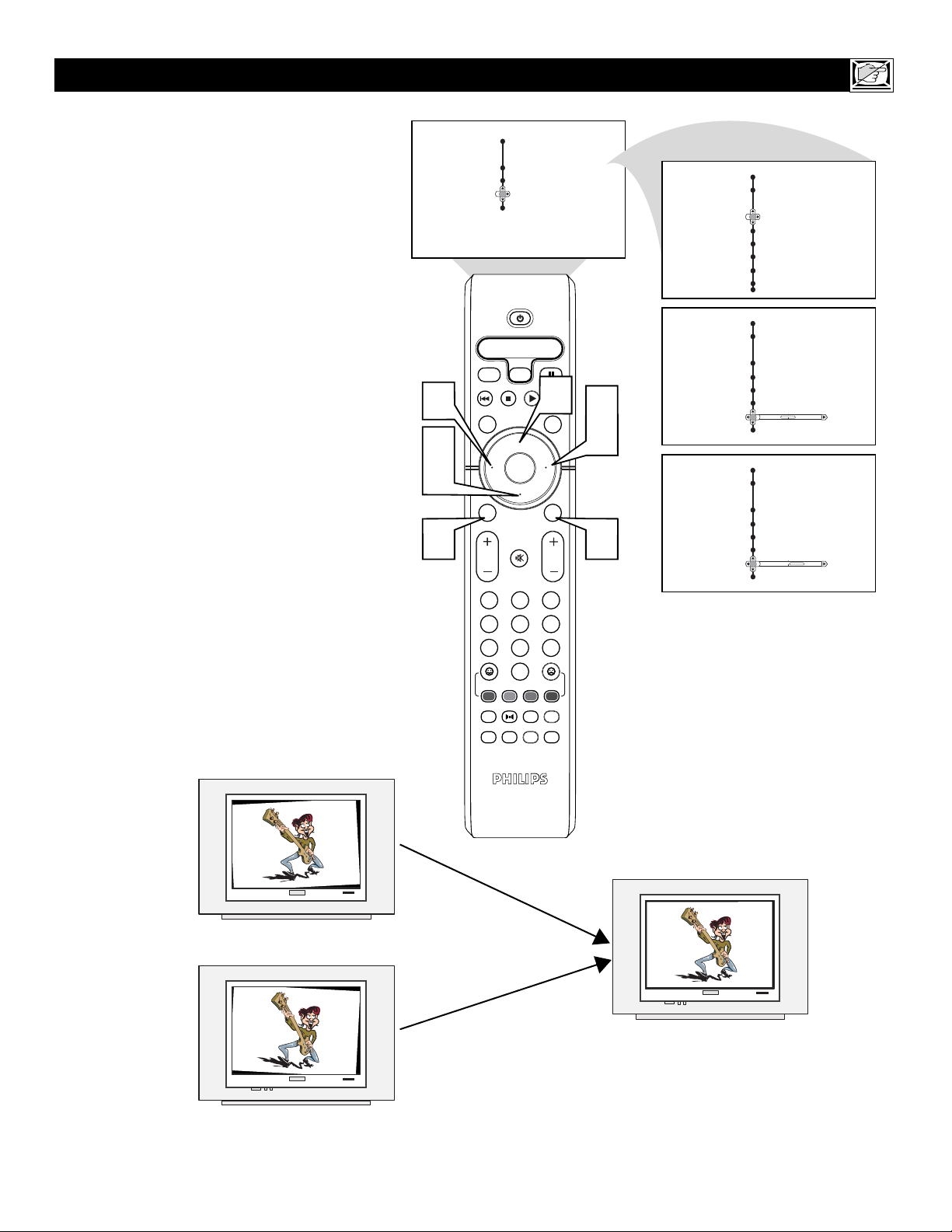 PHILIPS