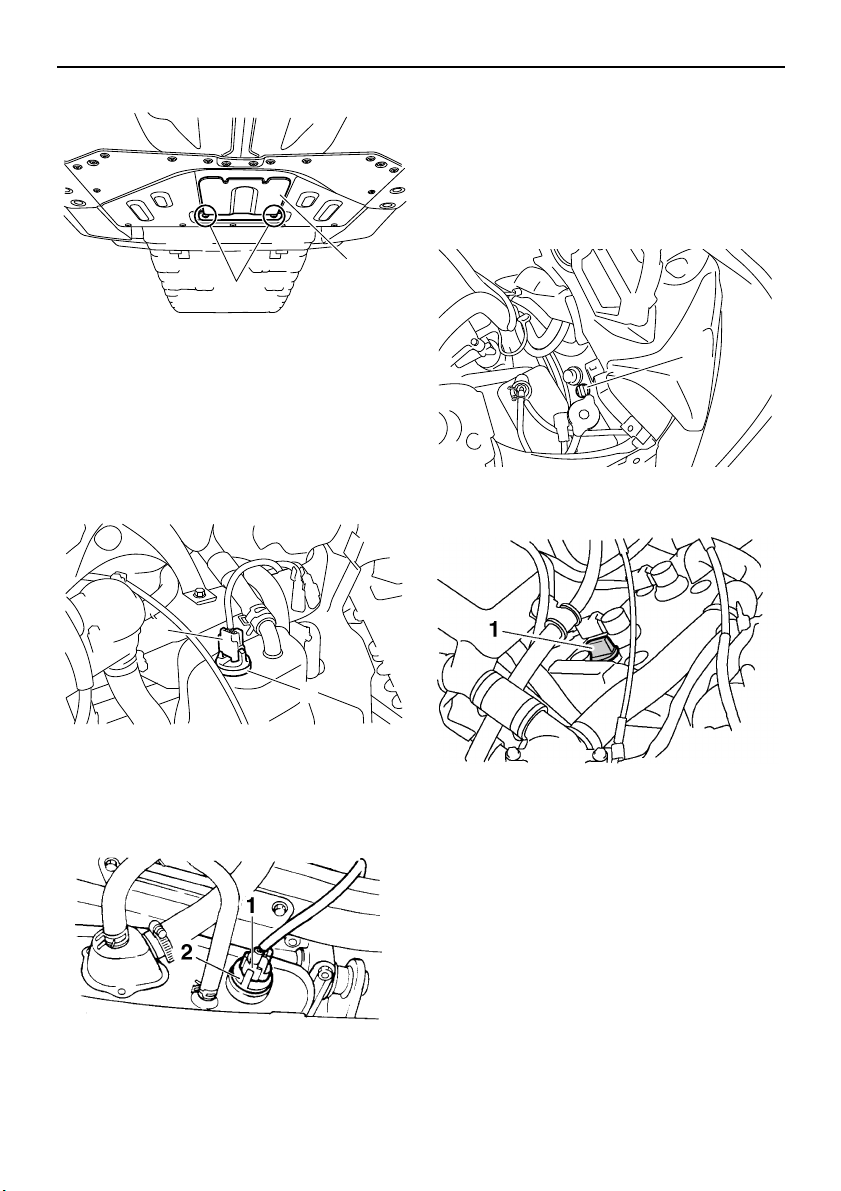 1

1

2