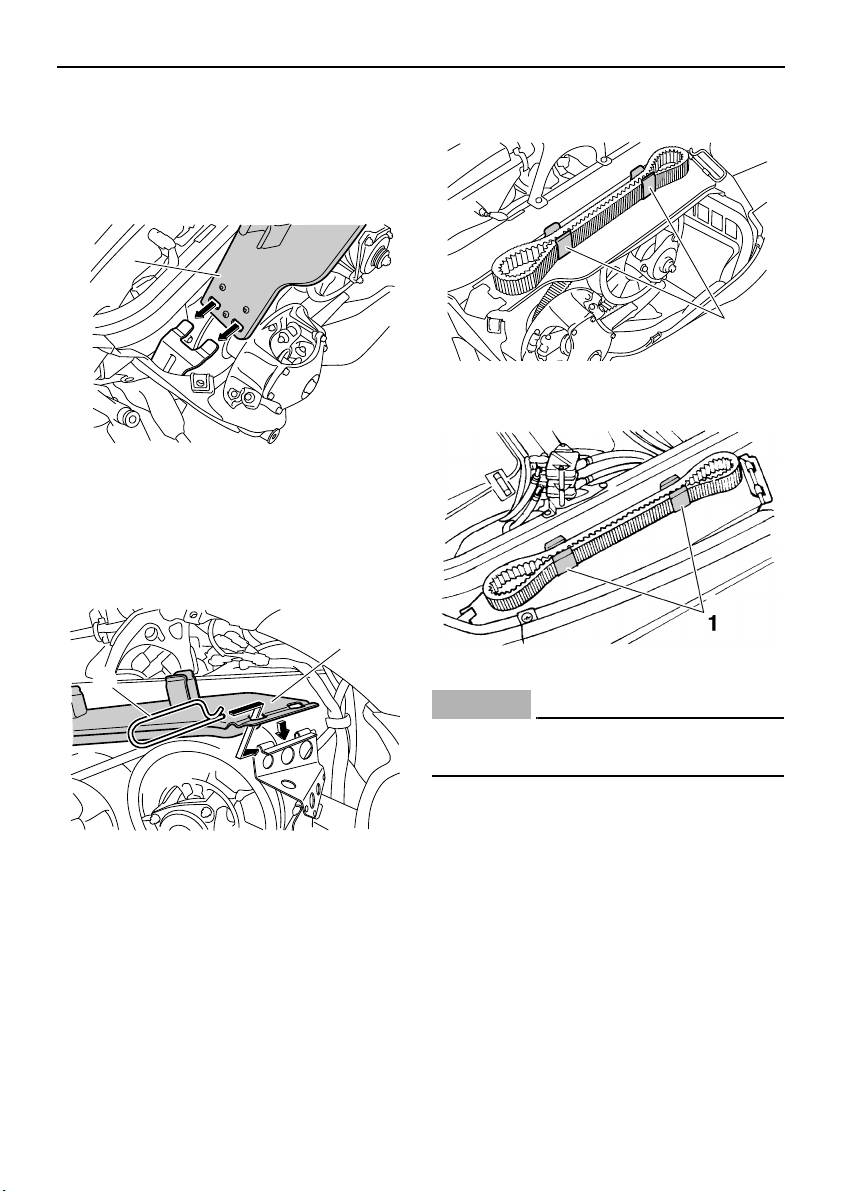 1