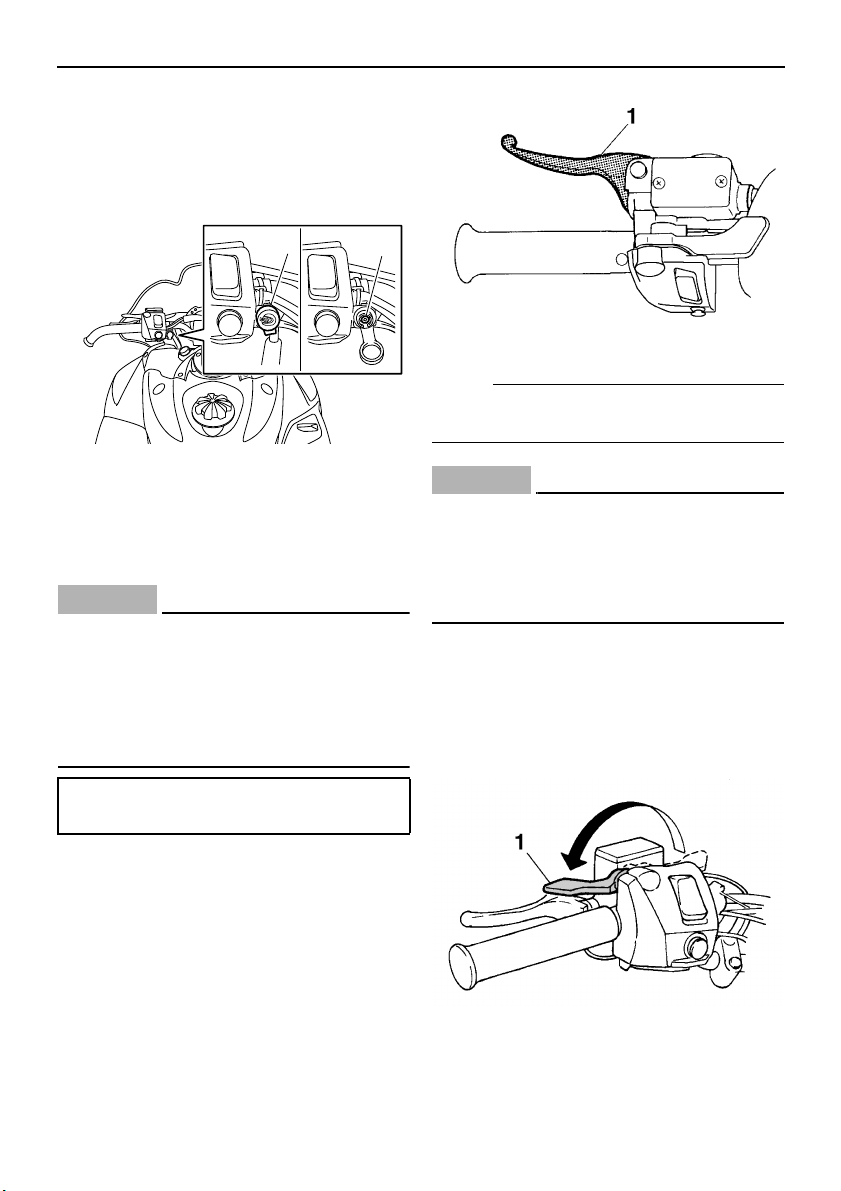 1

1