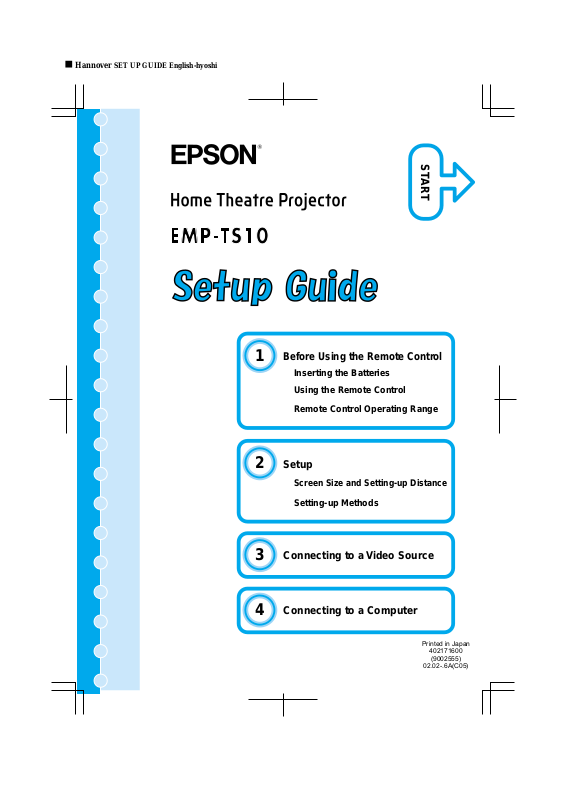 ■ Hannover SET UP GUIDE English-hyoshi

EPSON®

START

Home Theatre Projector

EMP-TS10

Setup Guide

1 Before Using the Remote Control
Inserting the Batteries
Using the Remote Control
Remote Control Operating Range

2 Setup
Screen Size and Setting-up Distance
Setting-up Methods

3 Connecting to a Video Source

4 Connecting to a Computer

Printed in Japan
402171600
(9002555)
02.02-.6A(C05)