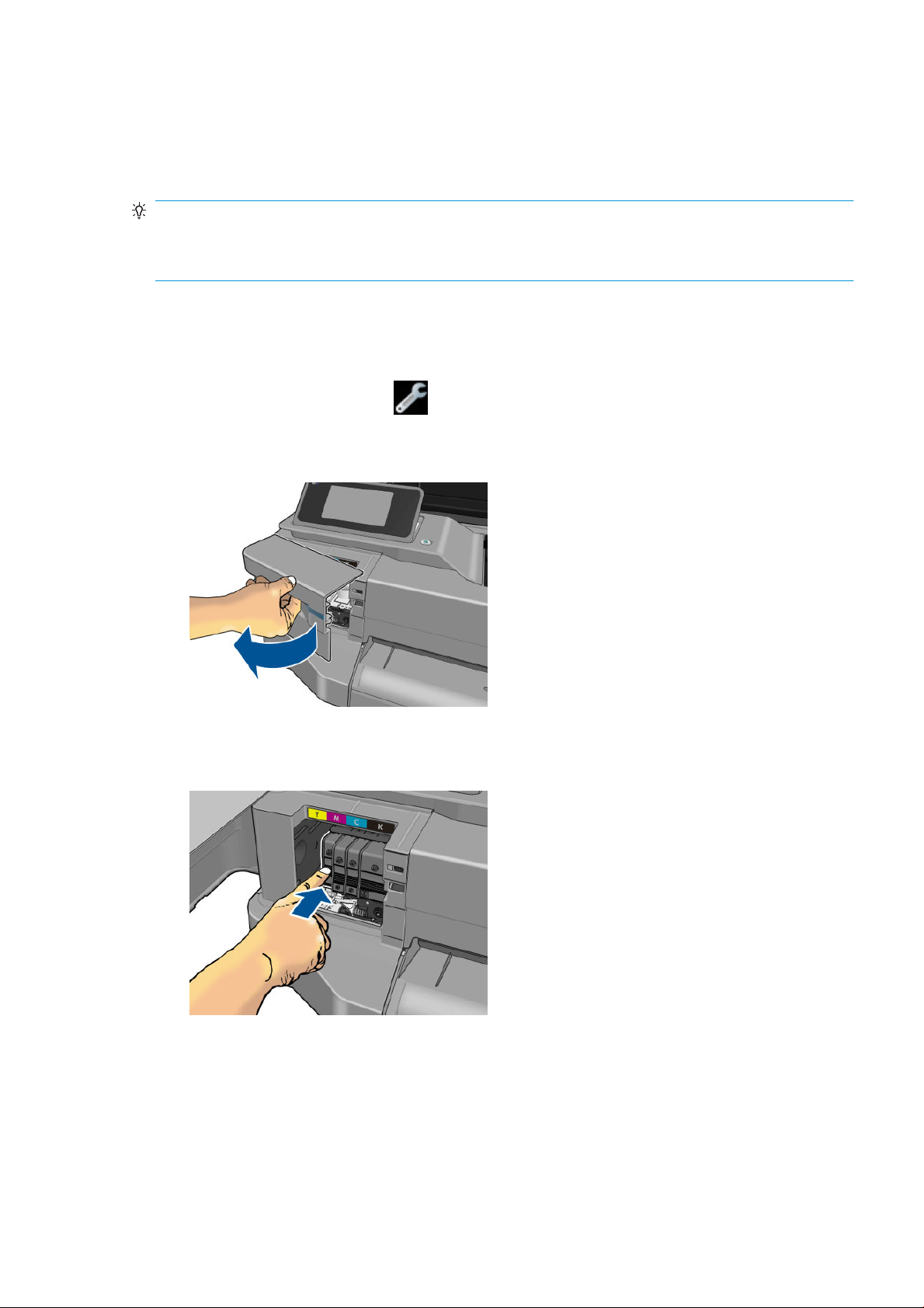 Y M C K