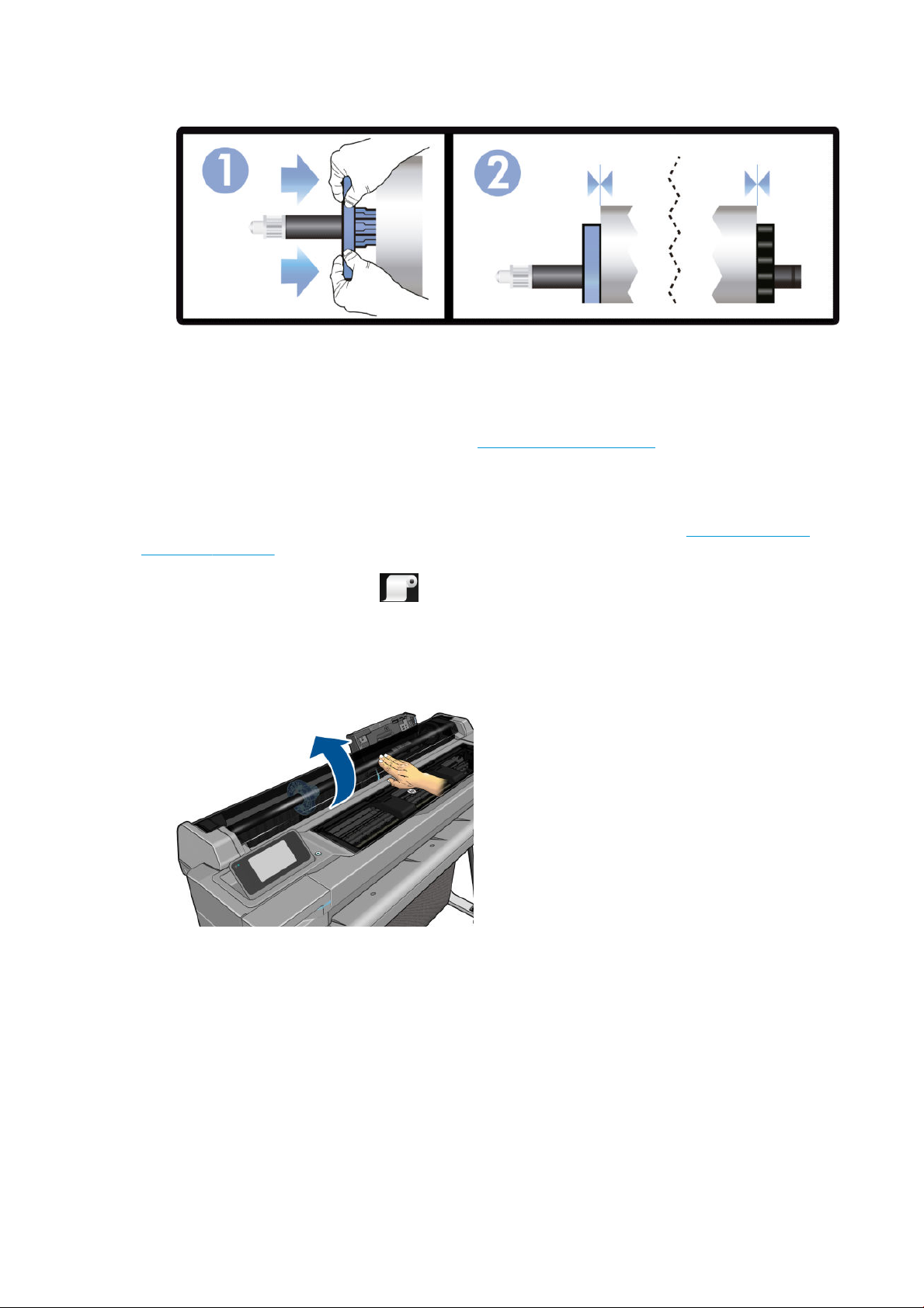 1

2