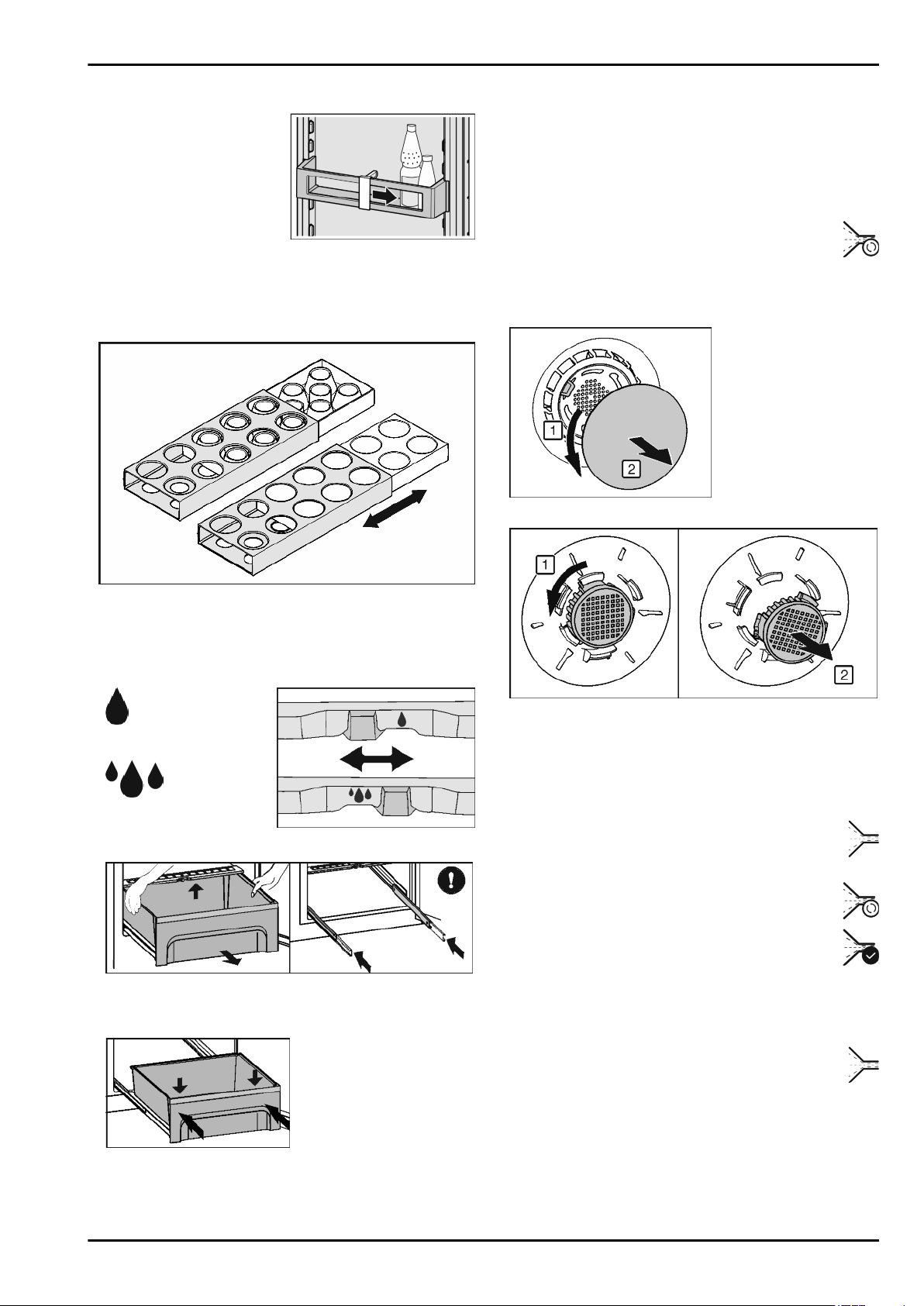 1

2

1

2