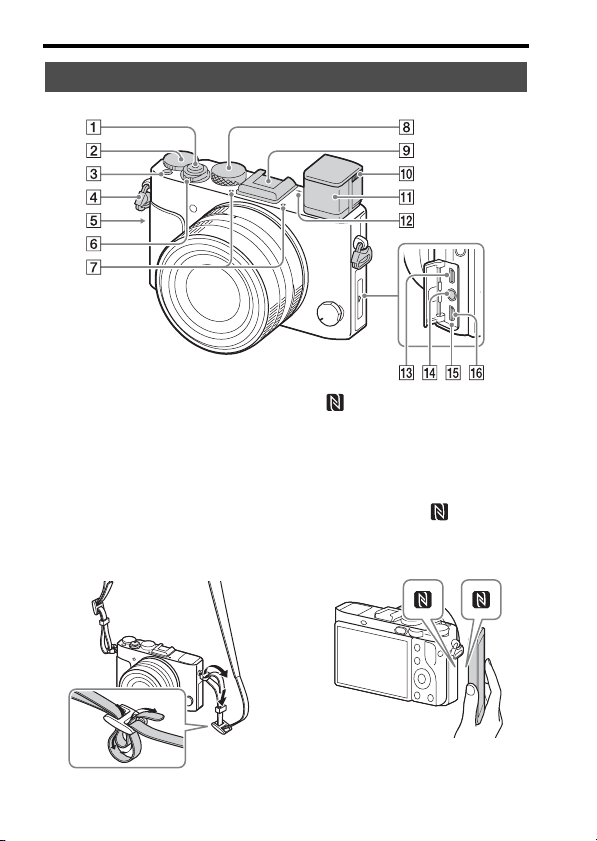 1
2
3
4
5
6
7
8
9
10
11
12
13
14
15
16