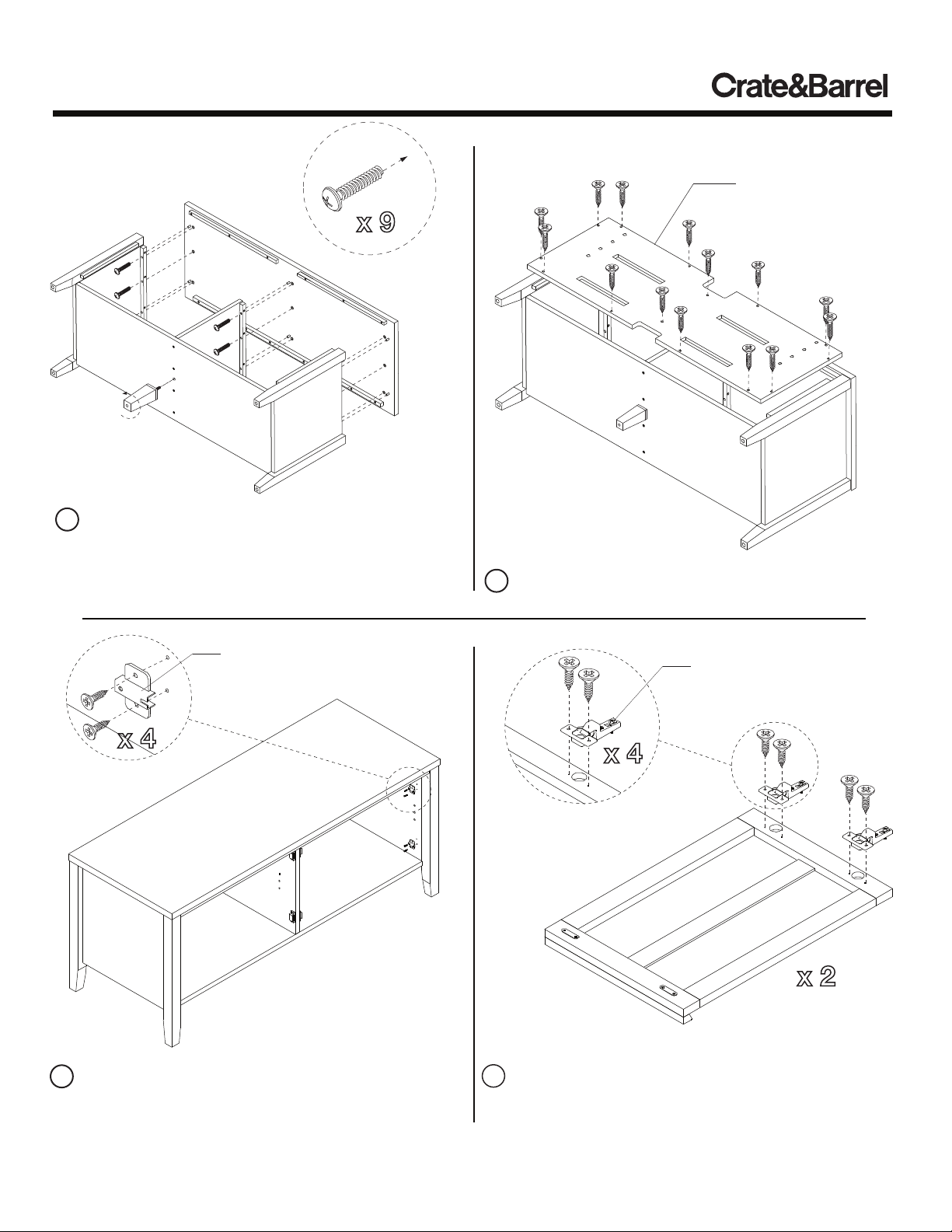 Crate&Barrel

x 9

x 4

x 4

x 2