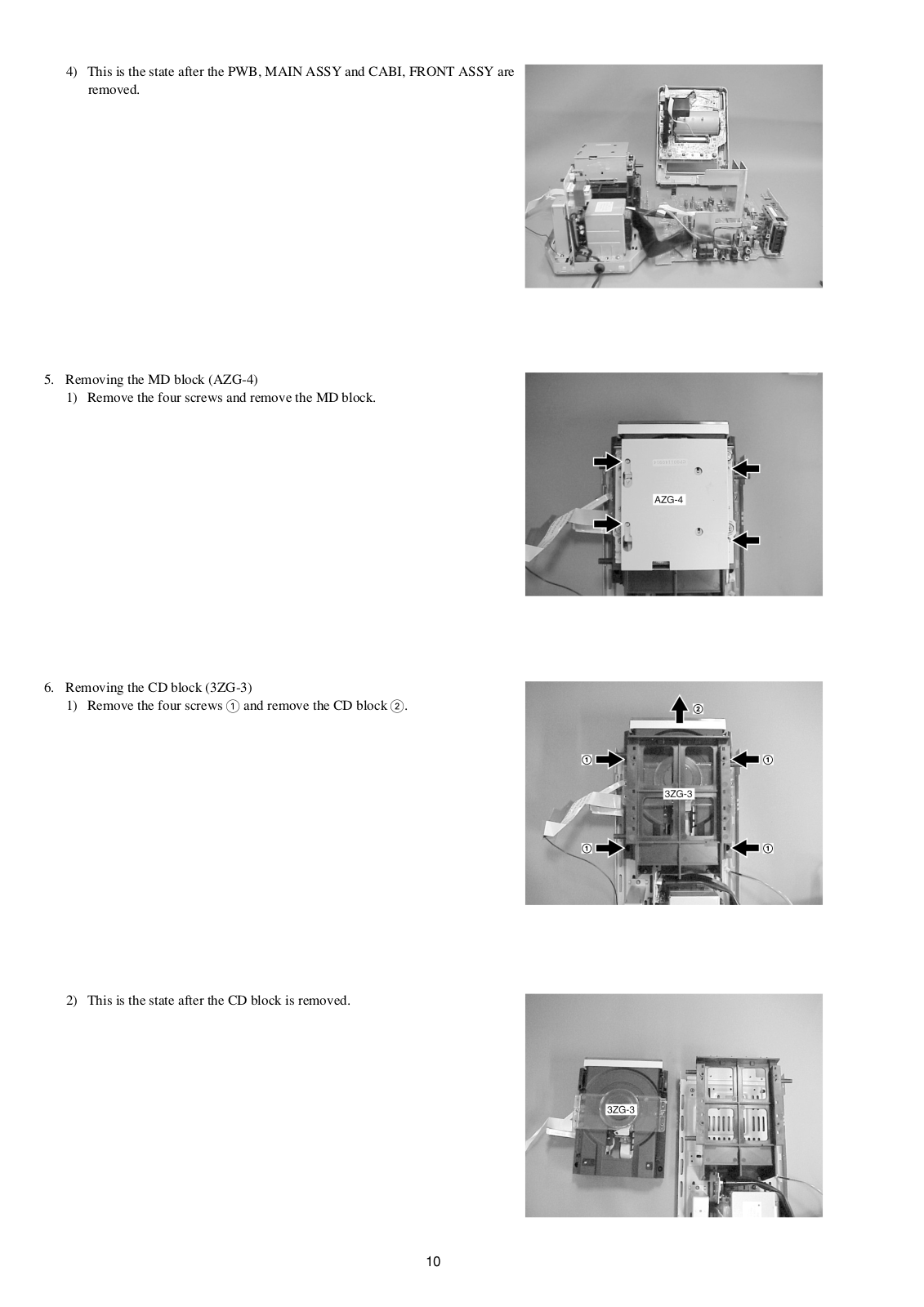 4) This is the state after the PWB, MAIN ASSY and CABI, FRONT ASSY are removed.

5. Removing the MD block (AZG-4)
1) Remove the four screws and remove the MD block.

AZG-4

6. Removing the CD block (3ZG-3)
1) Remove the four screws ① and remove the CD block ②.

②
① ①
3ZG-3
① ①

2) This is the state after the CD block is removed.

3ZG-3

10