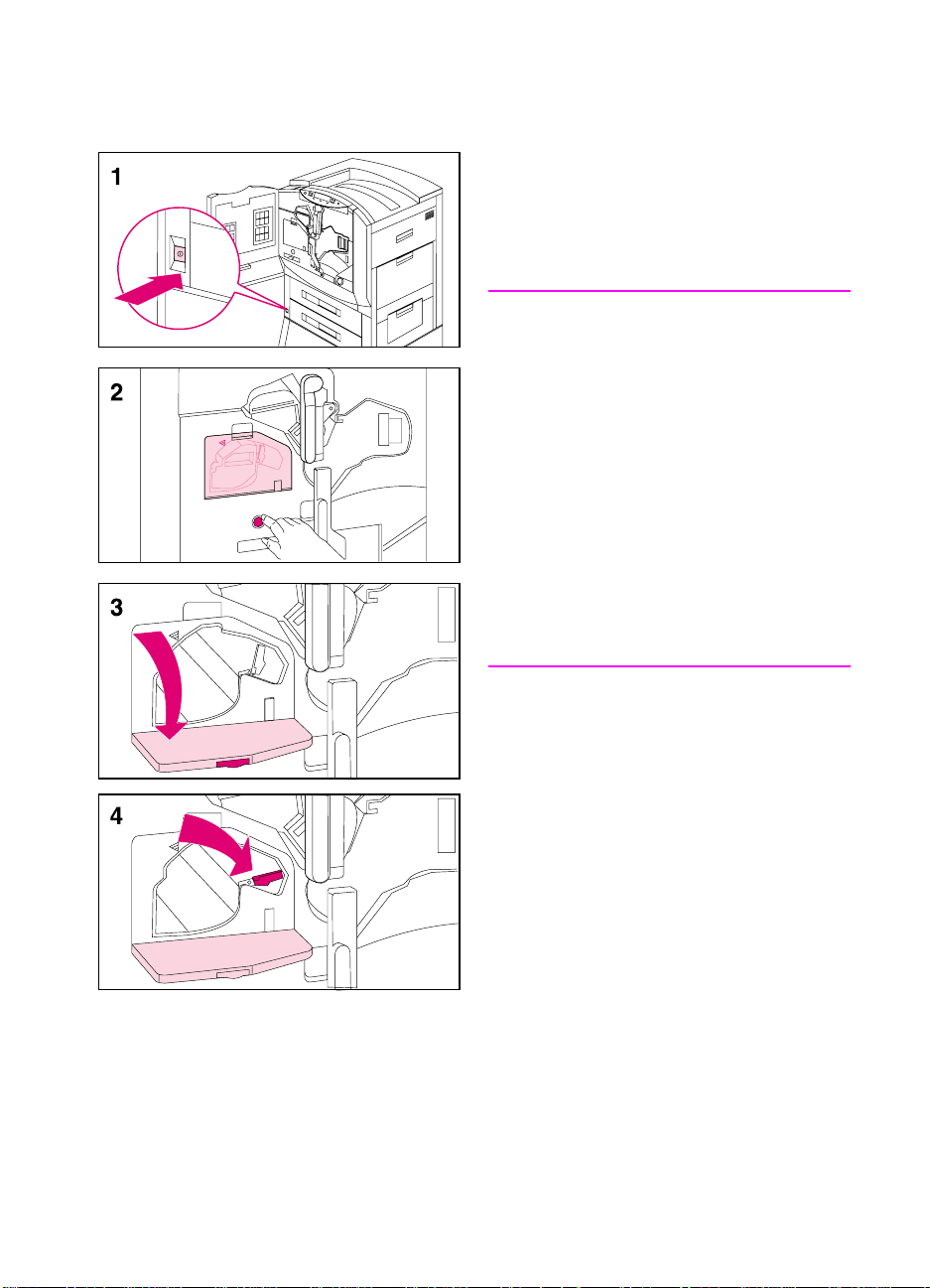 1

2

3

4