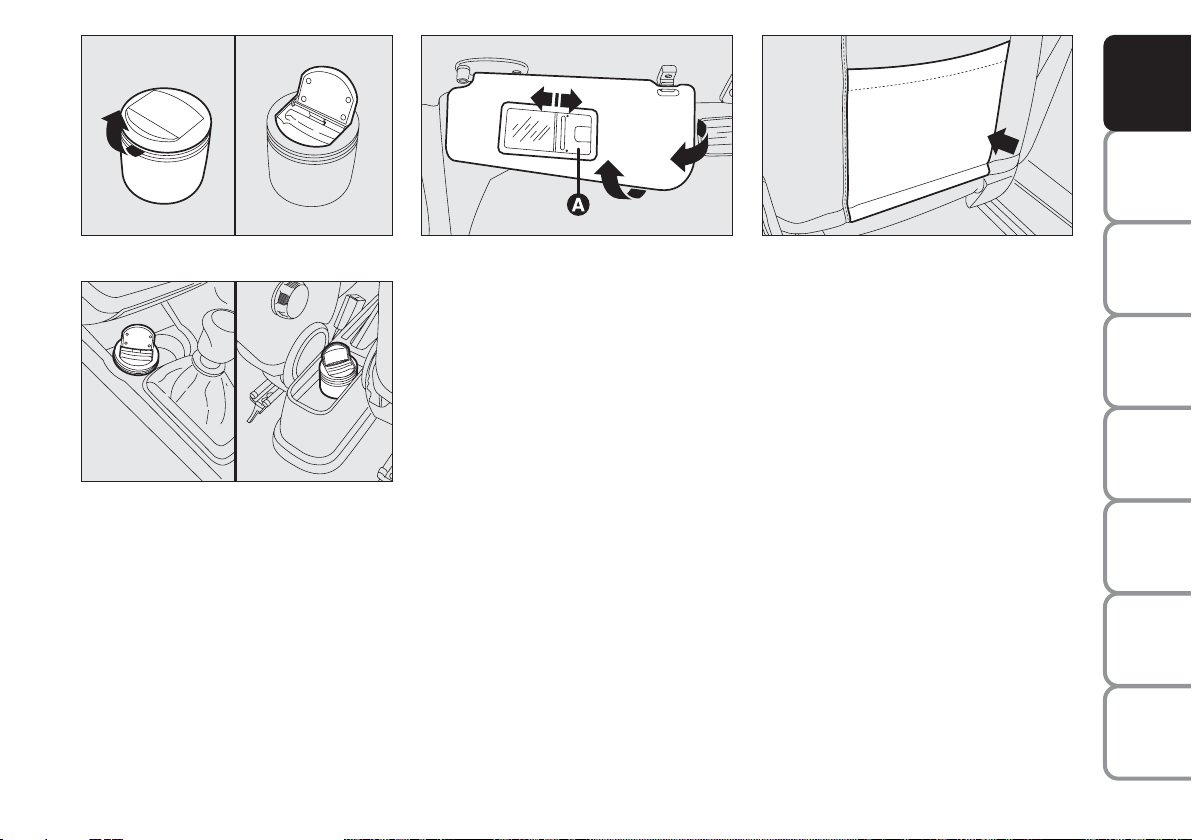 A