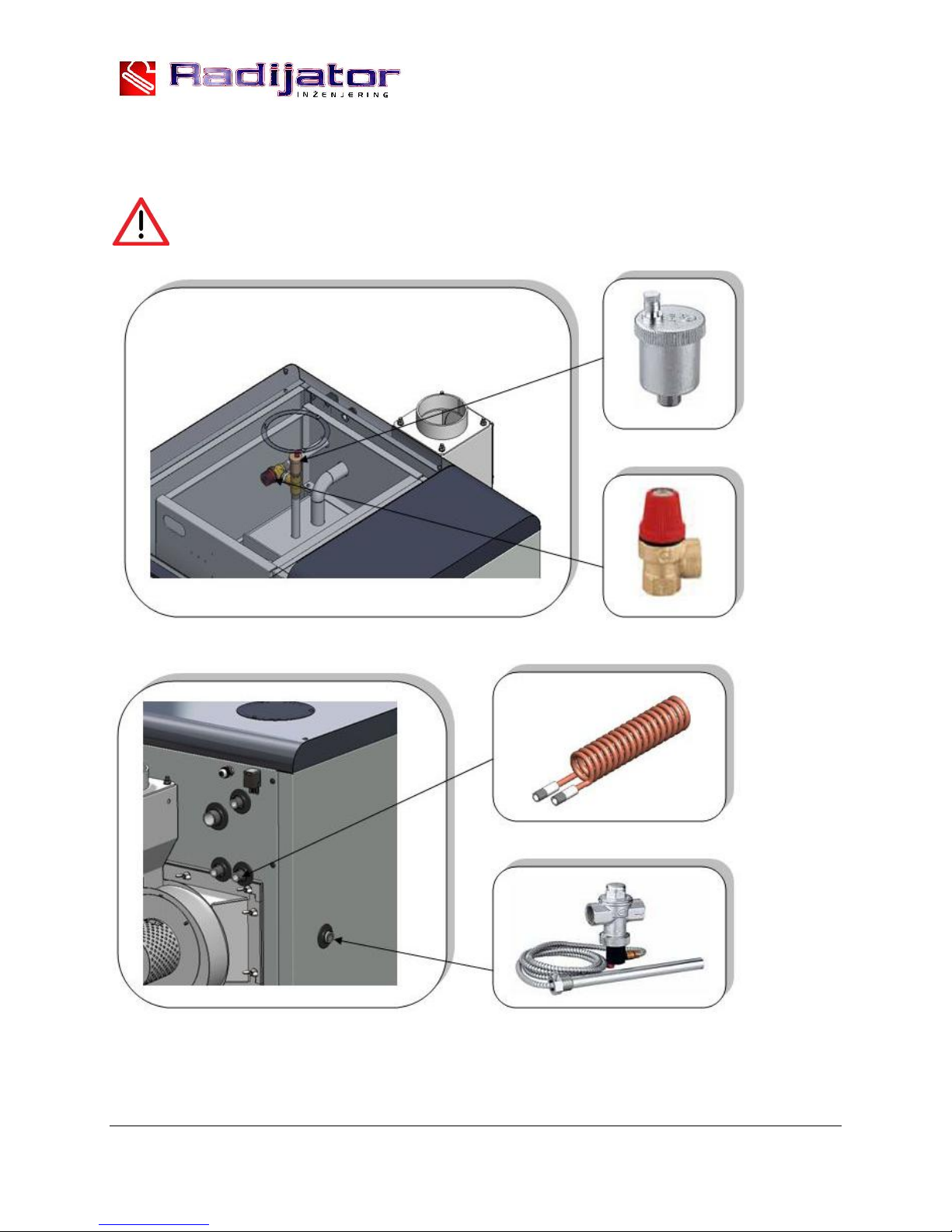 Radijator
INŽENJERING