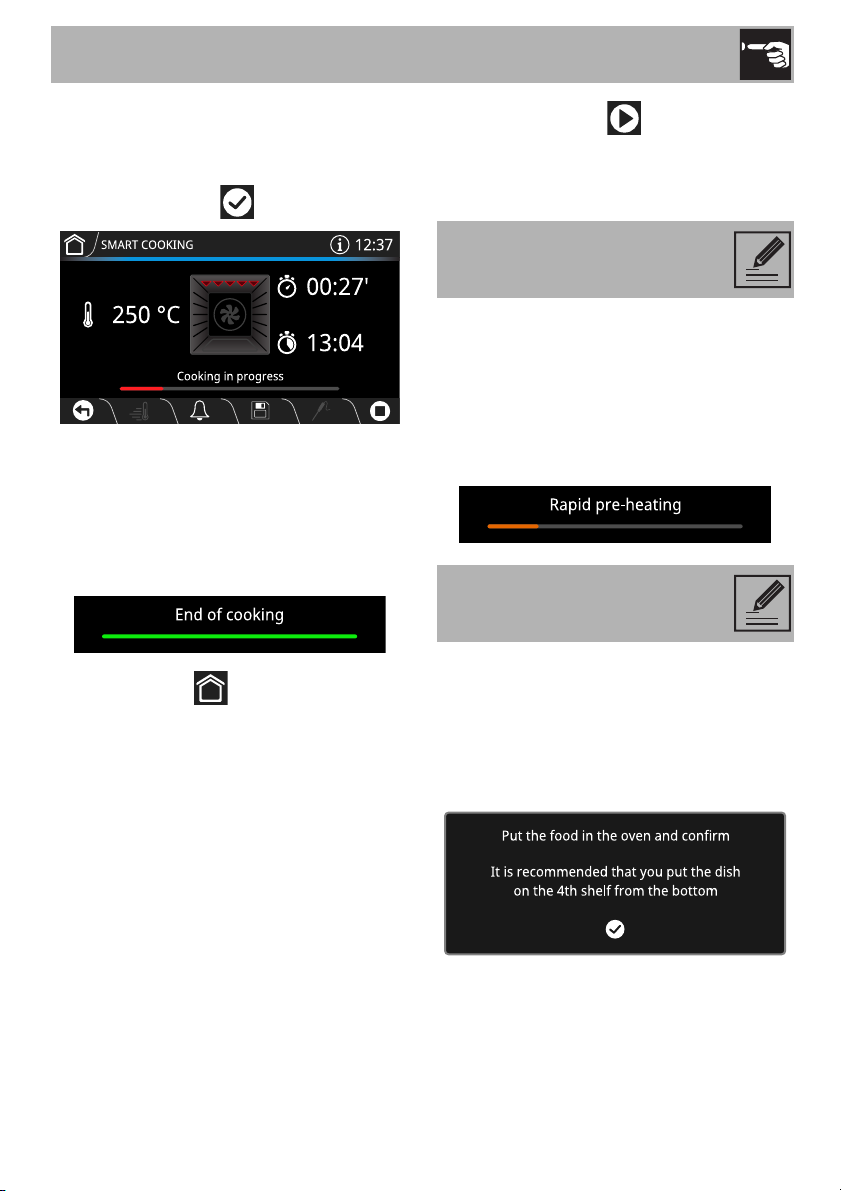 SMART COOKING

12:37

250 °C

00:27'

13:04

Cooking in progress

End of cooking

Rapid pre-heating

Put the food in the oven and confirm

It is recommended that you put the dish on the 4th shelf from the bottom