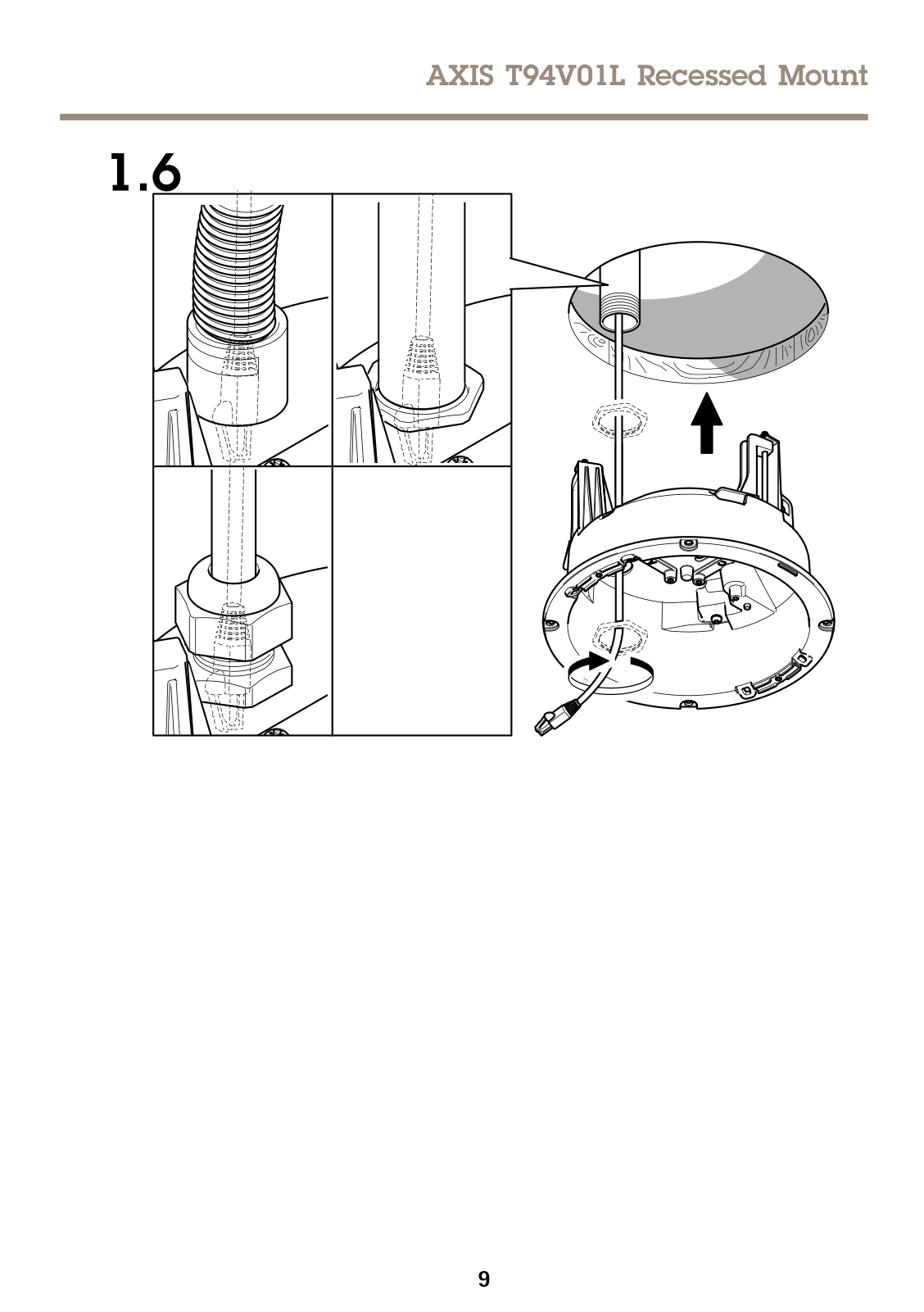 AXIS T94V01L Recessed Mount

1.6

9