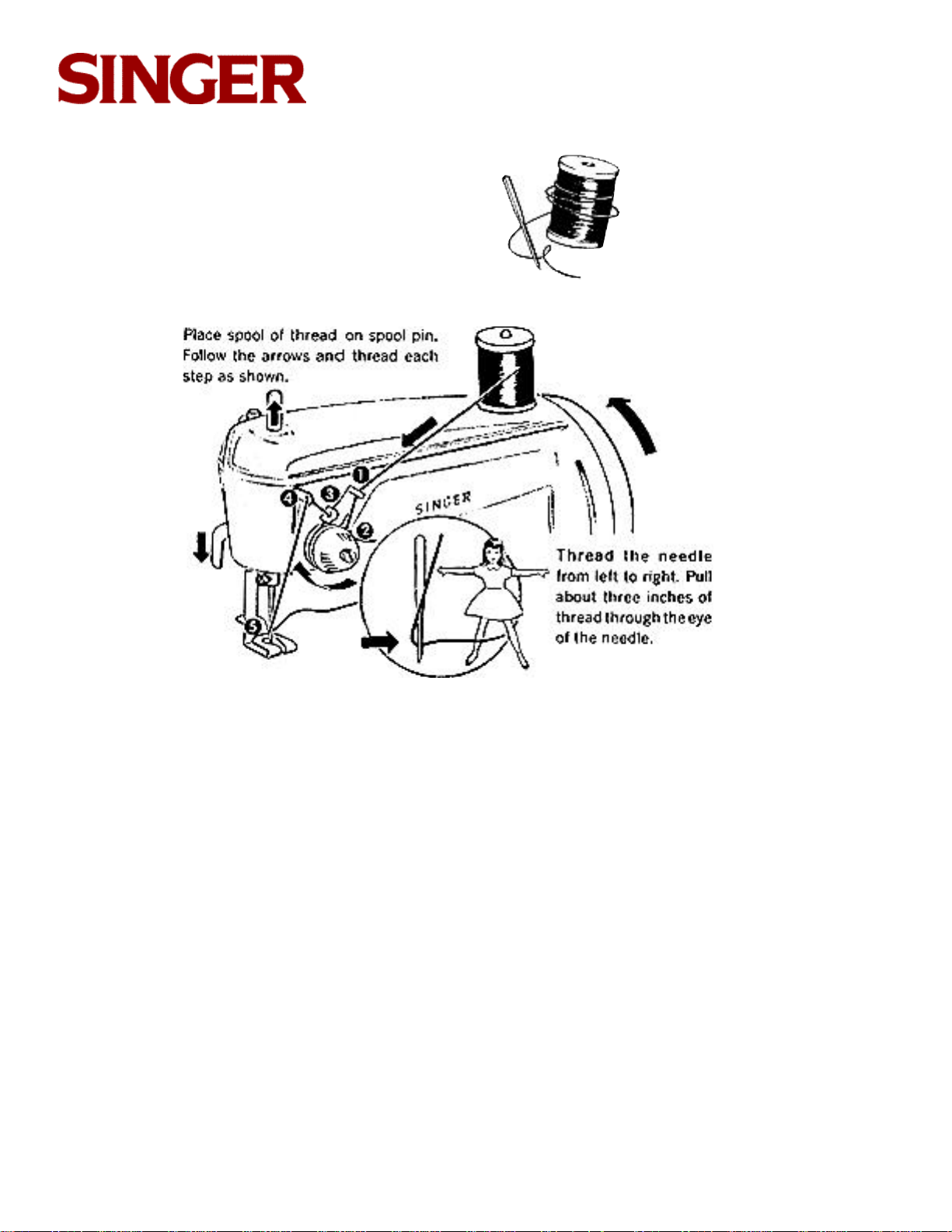 SINGER

Place spool of thread on spool pin. Follow the arrows and thread each step as shown.

1
2
3
4
5

SINGER

Thread the needle from left to right. Pull about three inches of thread through the eye of the needle.