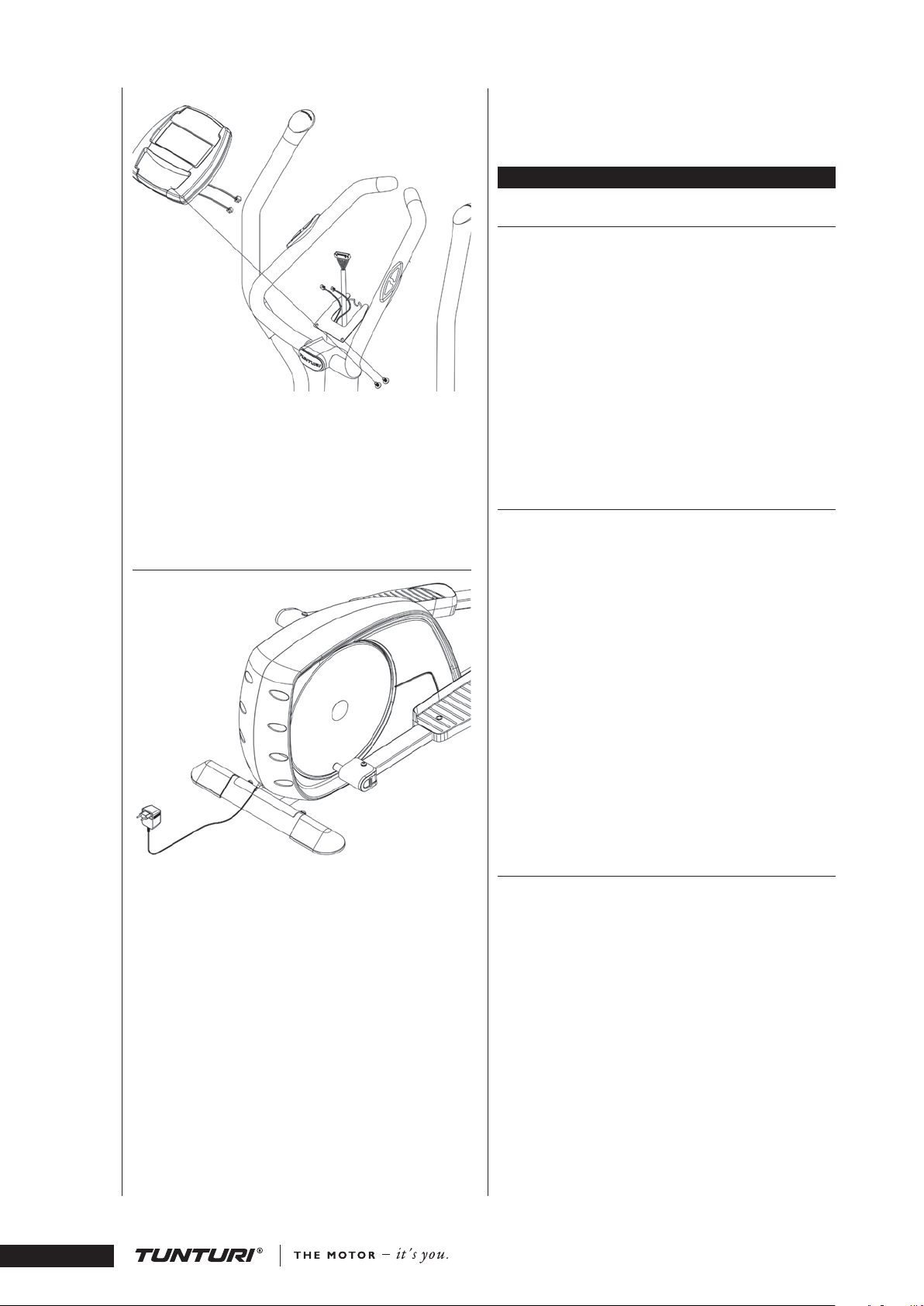 TUNTURI

TUNTURI®

THE MOTOR – it's you.