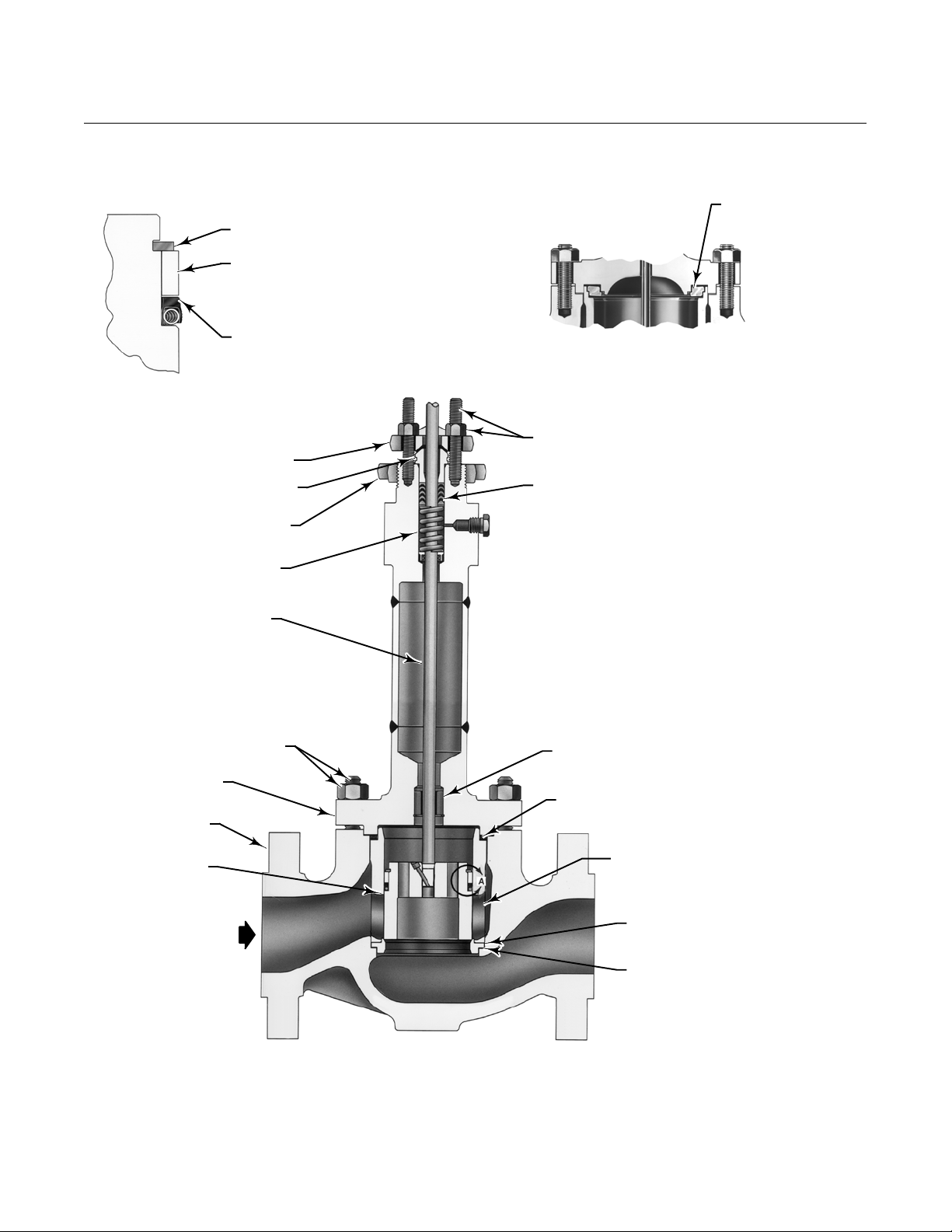 A