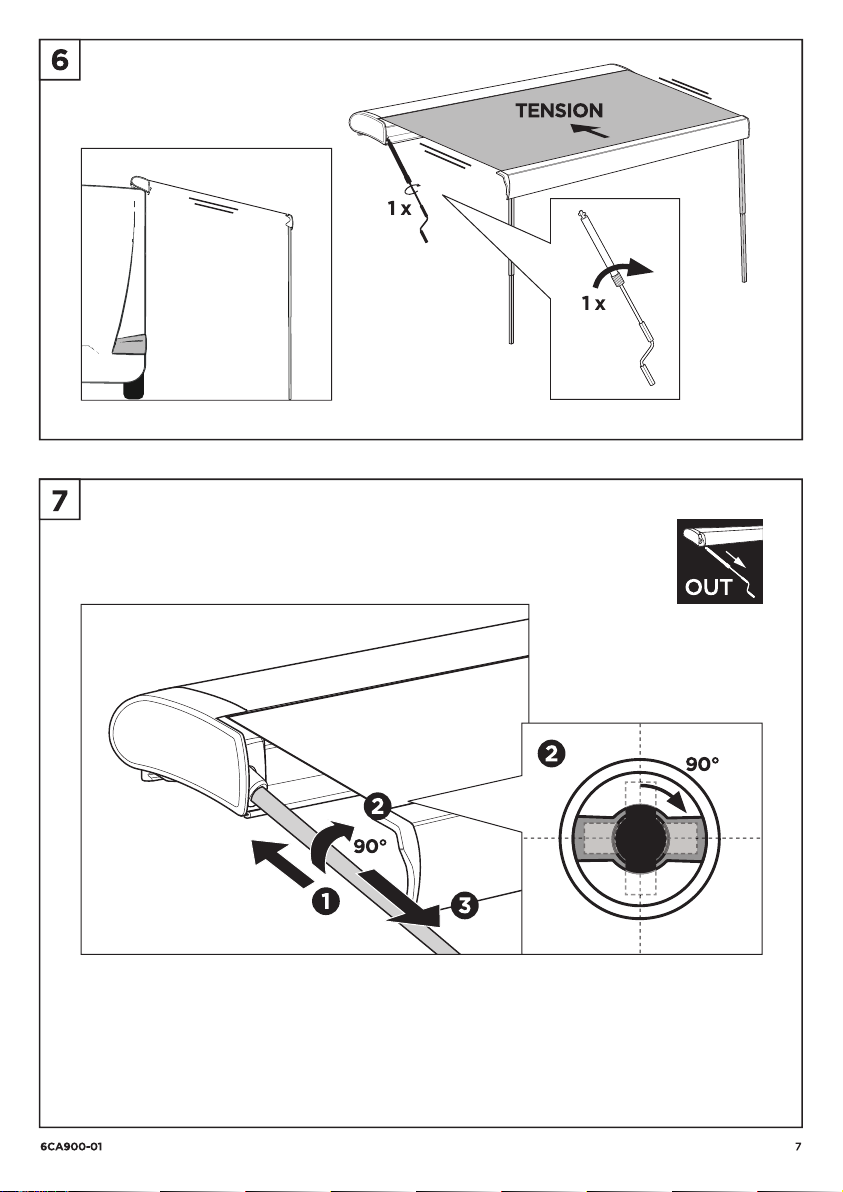 6

TENSION

1 x

1 x

7

OUT

2

90°

2

90°

1

3

6CA900-01

7