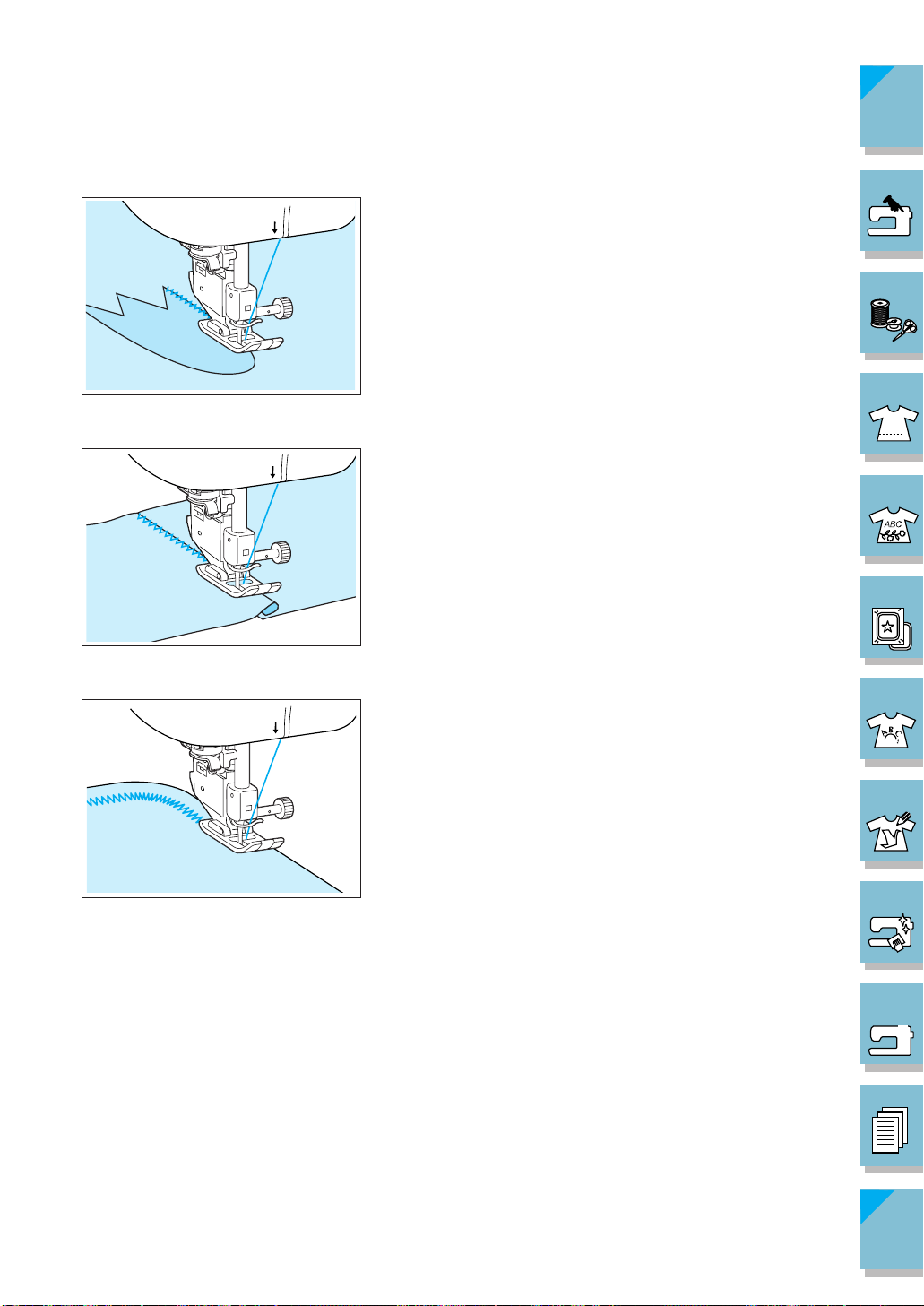 ABC