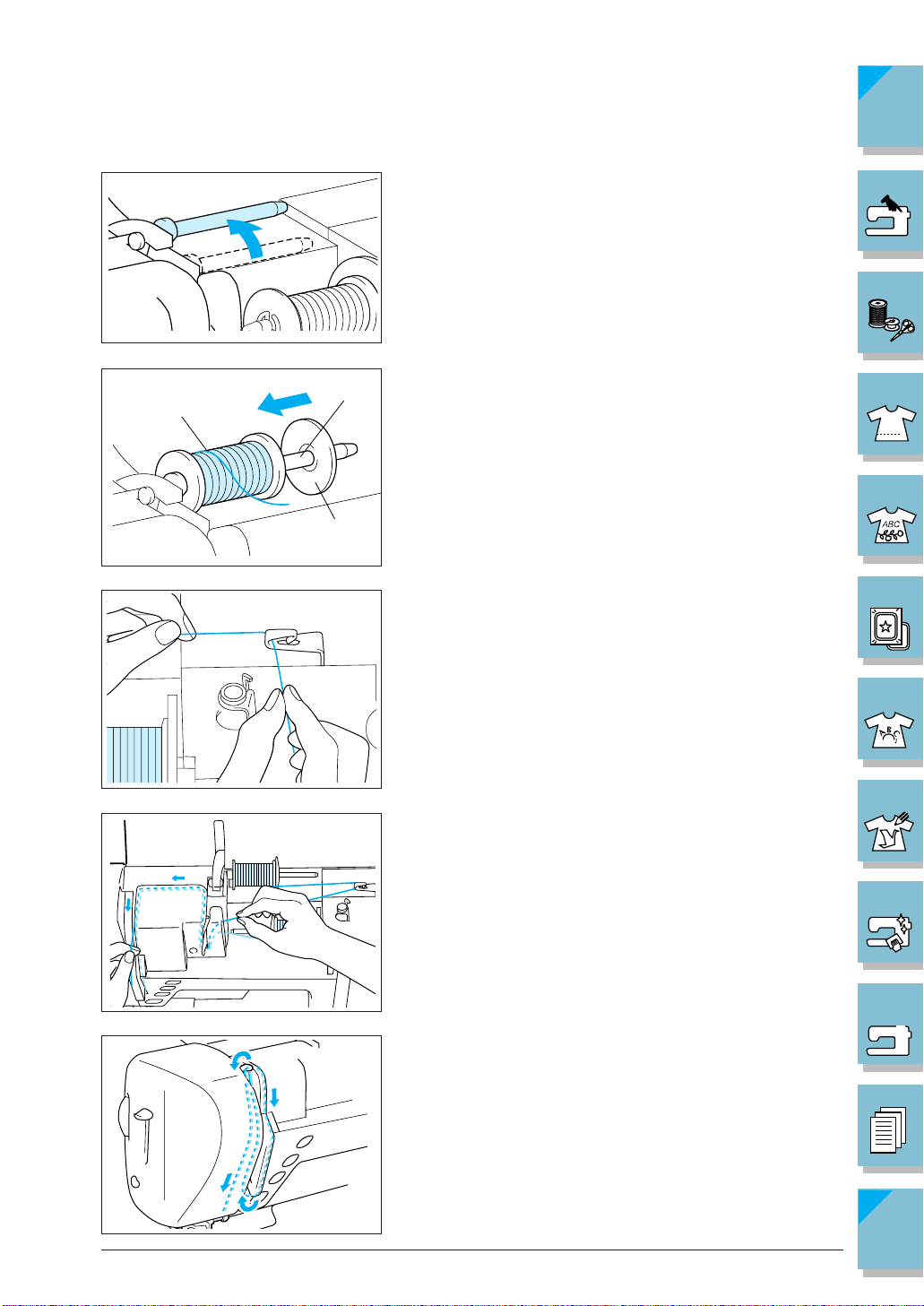 ABC